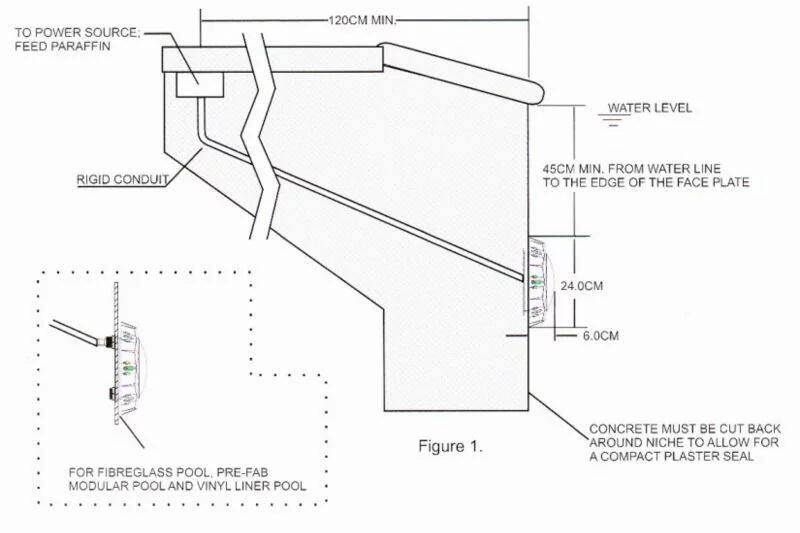 120CM MIN.

TO POWER SOURCE; FEED PARAFFIN

WATER LEVEL

RIGID CONDUIT

45CM MIN. FROM WATER LINE TO THE EDGE OF THE FACE PLATE

24.0CM

6.0CM

CONCRETE MUST BE CUT BACK AROUND NICHE TO ALLOW FOR A COMPACT PLASTER SEAL

Figure 1.

FOR FIBREGLASS POOL, PRE-FAB MODULAR POOL AND VINYL LINER POOL