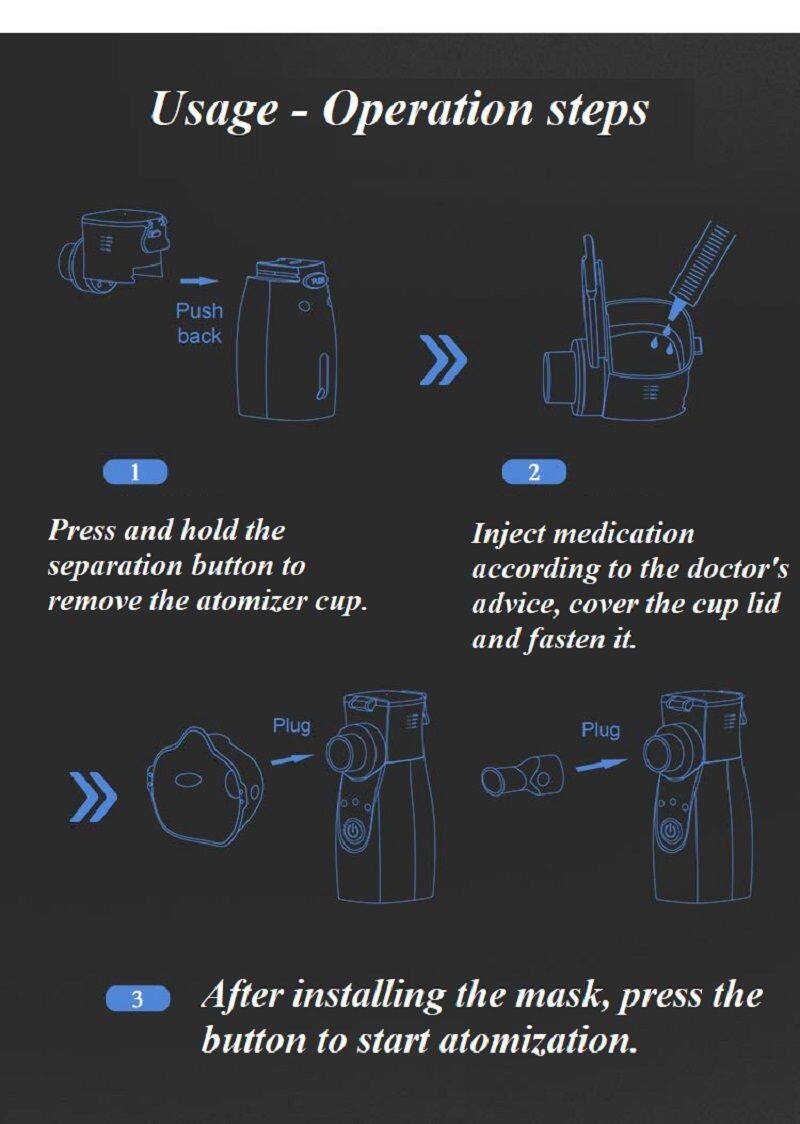 Usage - Operation steps

Push back

1

Press and hold the separation button to remove the atomizer cup.

2

Inject medication according to the doctor's advice, cover the cup lid and fasten it.

Plug

Plug

3

After installing the mask, press the button to start atomization.