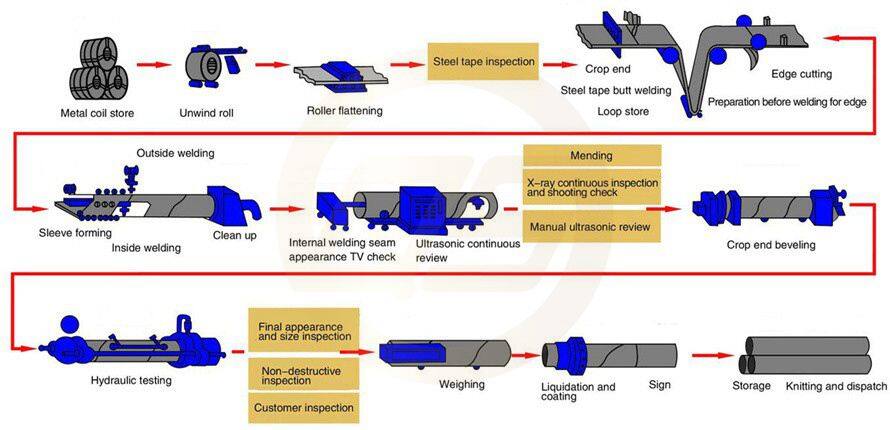 Metal coil store

Unwind roll

Roller flattening

Steel tape inspection

Crop end

Steel tape butt welding

Loop store

Edge cutting

Preparation before welding for edge

Outside welding

Sleeve forming

Inside welding

Clean up

Internal welding seam appearance TV check

Ultrasonic continuous review

Mending

X-ray continuous inspection and shooting check

Manual ultrasonic review

Crop end beveling

Hydraulic testing

Final appearance and size inspection

Non-destructive inspection

Customer inspection

Weighing

Liquidation and coating

Sign

Storage

Knitting and dispatch