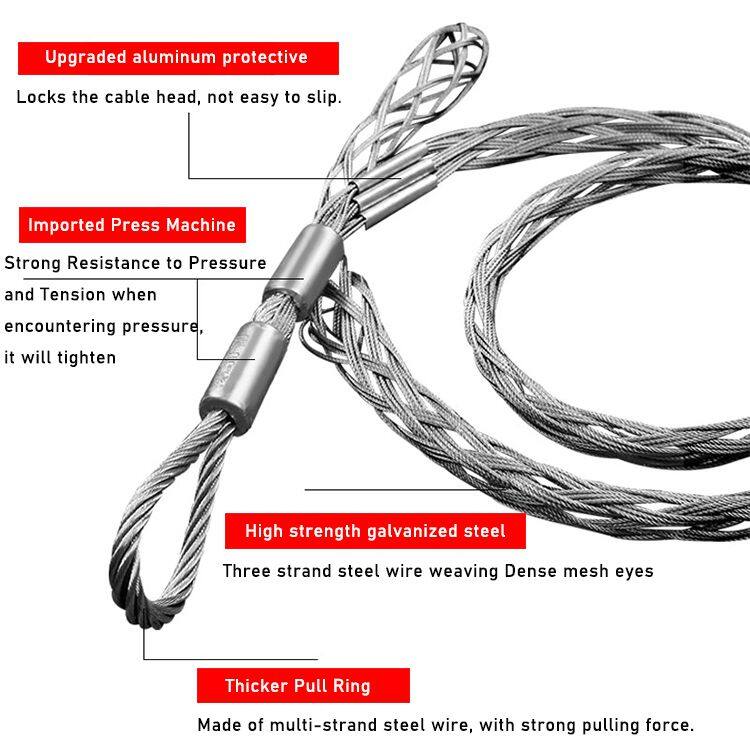 Upgraded aluminum protective

Locks the cable head, not easy to slip.

Imported Press Machine

Strong Resistance to Pressure and Tension when encountering pressure, it will tighten

High strength galvanized steel

Three strand steel wire weaving Dense mesh eyes

Thicker Pull Ring

Made of multi-strand steel wire, with strong pulling force.