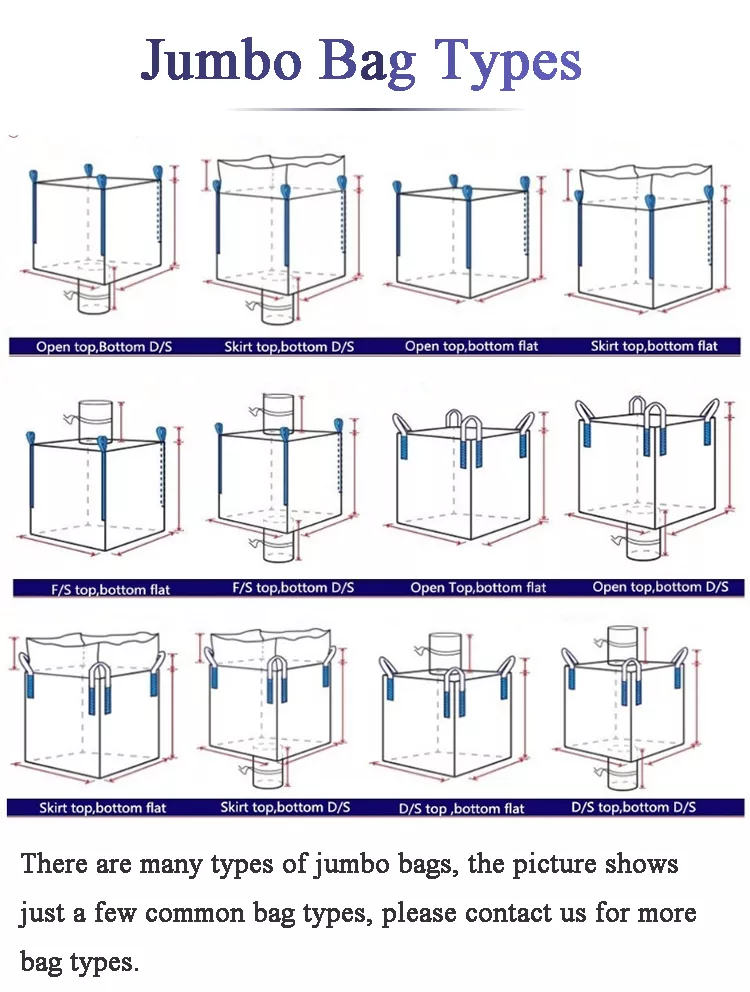 Jumbo Bag Types

Open top,Bottom D/S

Skirt top,bottom D/S

Open top,bottom flat

Skirt top,bottom flat

F/S top,bottom flat

F/S top,bottom D/S

Open Top,bottom flat

Open top,bottom D/S

Skirt top,bottom flat

Skirt top,bottom D/S

D/S top ,bottom flat

D/S top,bottom D/S

There are many types of jumbo bags, the picture shows just a few common bag types, please contact us for more bag types.