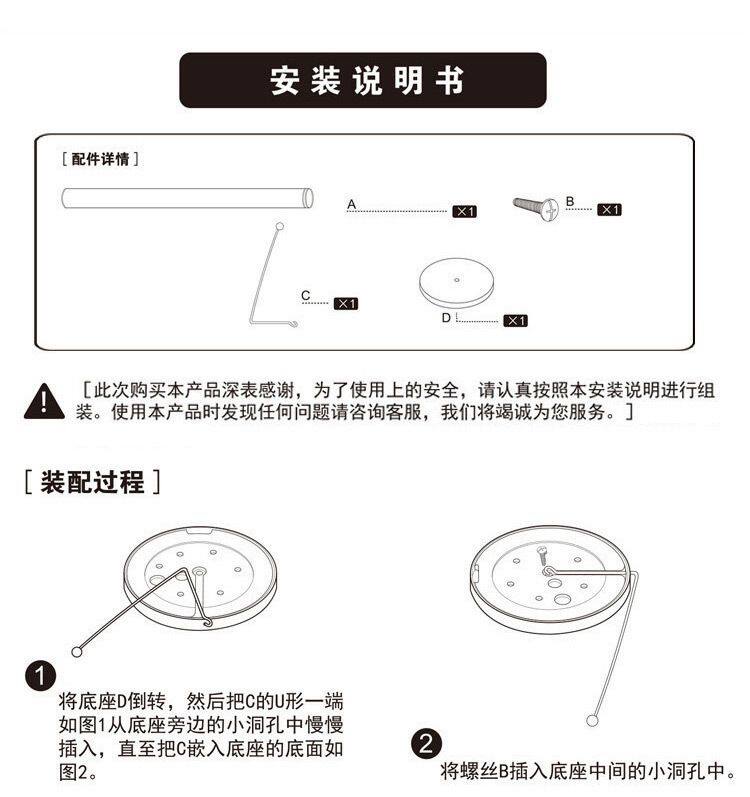 安装说明书

［配件详情］

A ×1

B ×1

C ×1

D ×1

［此次购买本产品深表感谢，为了使用上的安全，请认真按照本安装说明进行组装。使用本产品时发现任何问题请咨询客服，我们将竭诚为您服务。］

［装配过程］

1
将底座D倒转，然后把C的U形一端如图1从底座旁边的小洞孔中慢慢插入，直至把C嵌入底座的底面如图2。

2
将螺丝B插入底座中间的小洞孔中。