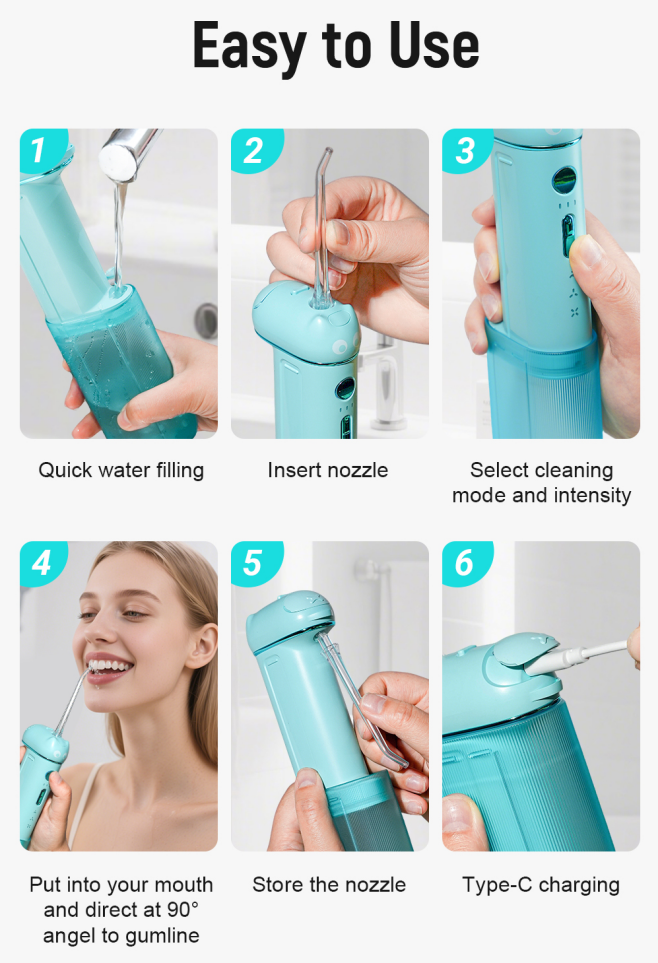 Easy to Use

1

Quick water filling

2

Insert nozzle

3

Select cleaning mode and intensity

4

Put into your mouth and direct at 90° angel to gumline

5

Store the nozzle

6

Type-C charging