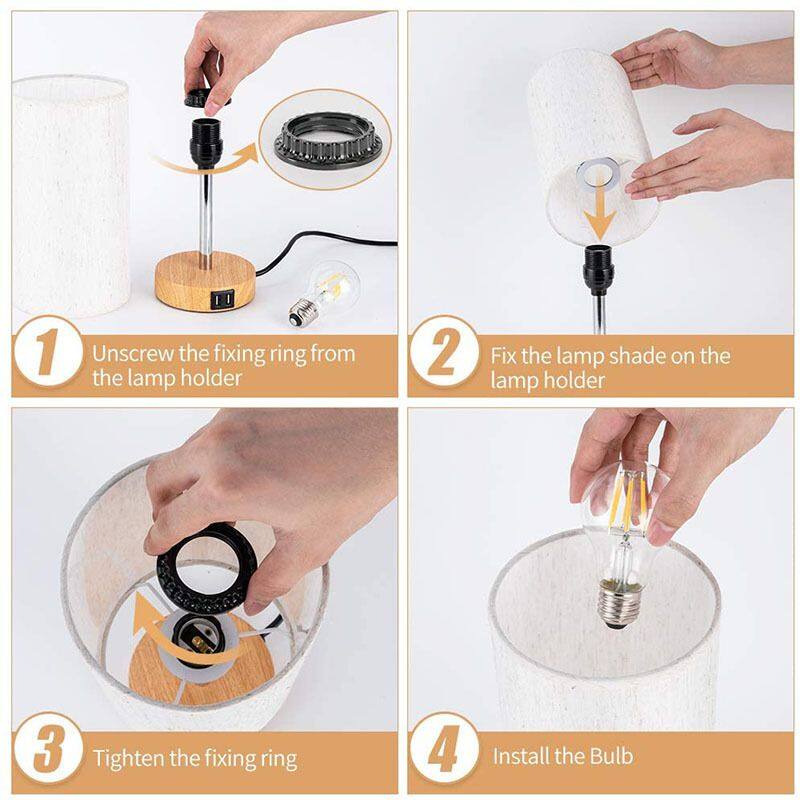 1 Unscrew the fixing ring from the lamp holder

2 Fix the lamp shade on the lamp holder

3 Tighten the fixing ring

4 Install the Bulb