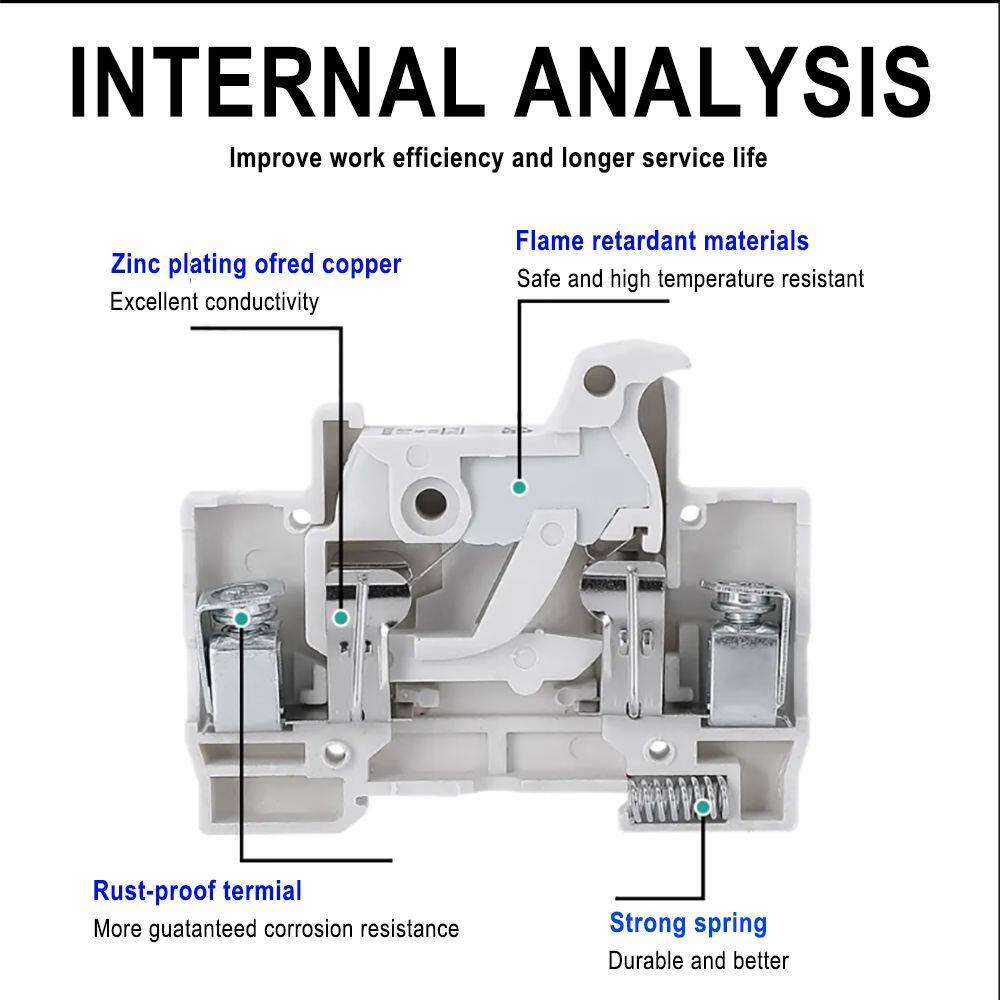 INTERNAL ANALYSIS

Improve work efficiency and longer service life

Zinc plating ofred copper
Excellent conductivity

Flame retardant materials
Safe and high temperature resistant

Rust-proof termial
More guatanteed corrosion resistance

Strong spring
Durable and better