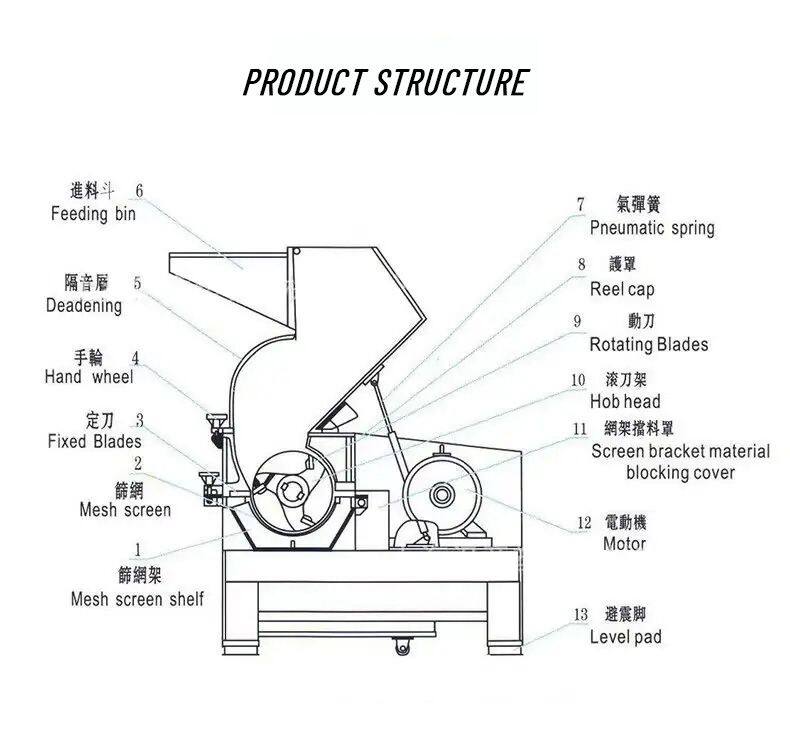 PRODUCT STRUCTURE

進料斗 6
Feeding bin

隔音層 5
Deadening

手輪 4
Hand wheel

定刀 3
Fixed Blades

2
篩網
Mesh screen

1
篩網架
Mesh screen shelf

7 氣彈簧
Pneumatic spring

8 護罩
Reel cap

9 動刀
Rotating Blades

10 滾刀架
Hob head

11 網架擋料罩
Screen bracket material blocking cover

12 電動機
Motor

13 避震脚
Level pad