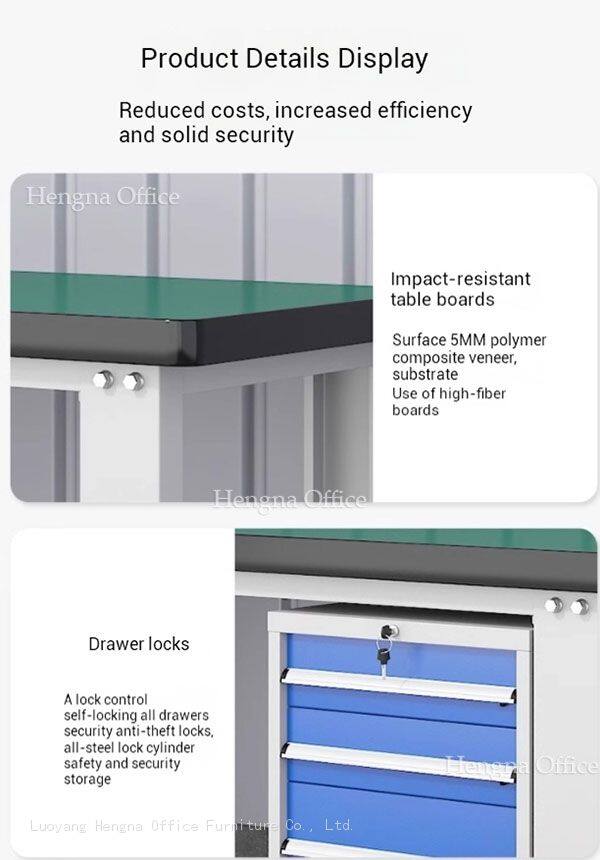 Product Details Display

Reduced costs, increased efficiency and solid security

Hengna Office

Impact-resistant table boards

Surface 5MM polymer composite veneer, substrate
Use of high-fiber boards

Hengna Office

Drawer locks

A lock control self-locking all drawers security anti-theft locks, all-steel lock cylinder safety and security storage

Hengna Office

Luoyang Hengna Office Furniture Co., Ltd.