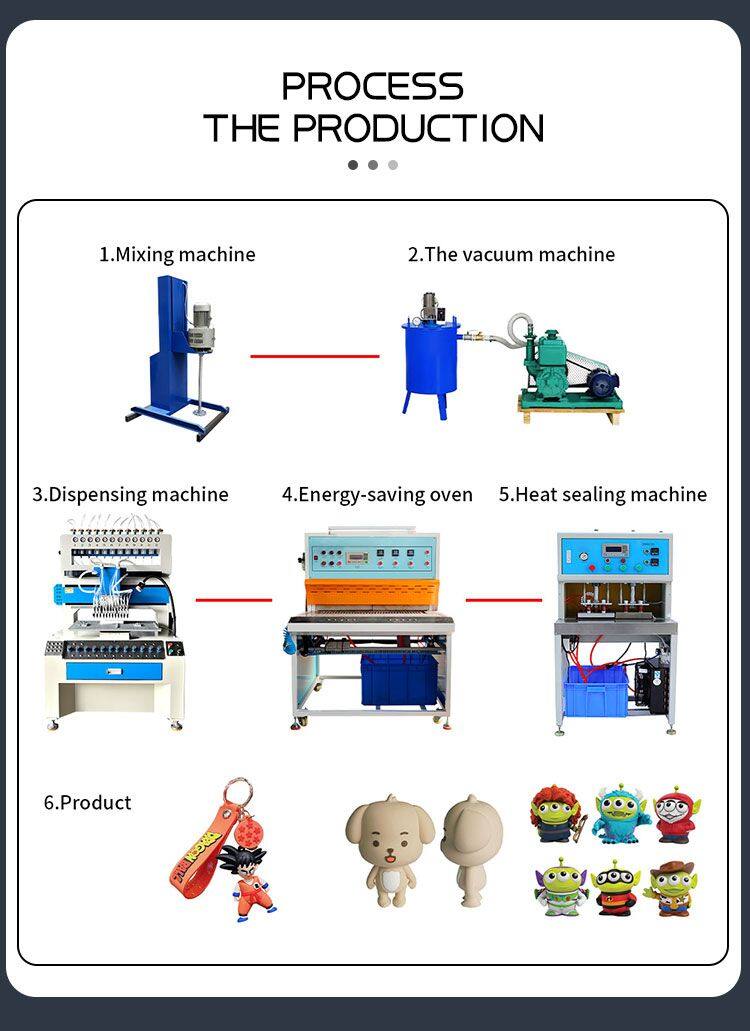 PROCESS
THE PRODUCTION

1.Mixing machine

2.The vacuum machine

3.Dispensing machine

4.Energy-saving oven

5.Heat sealing machine

6.Product