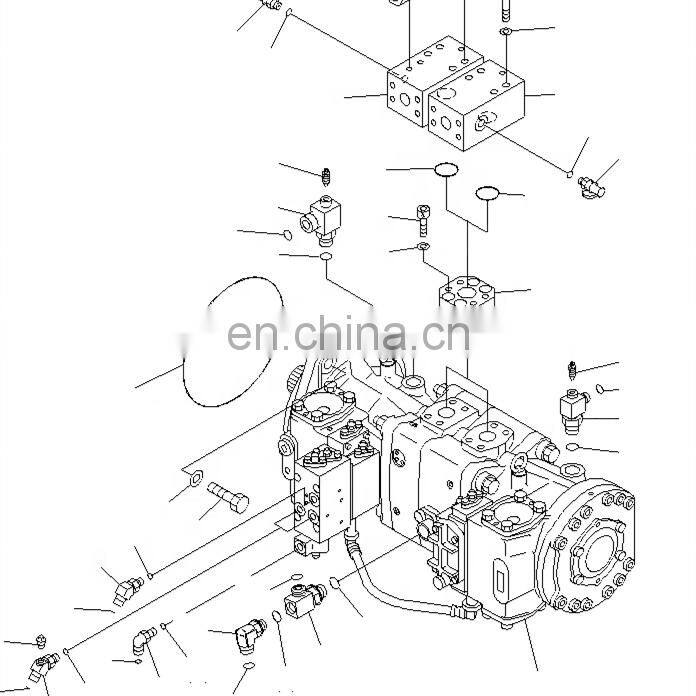 en.china.cn