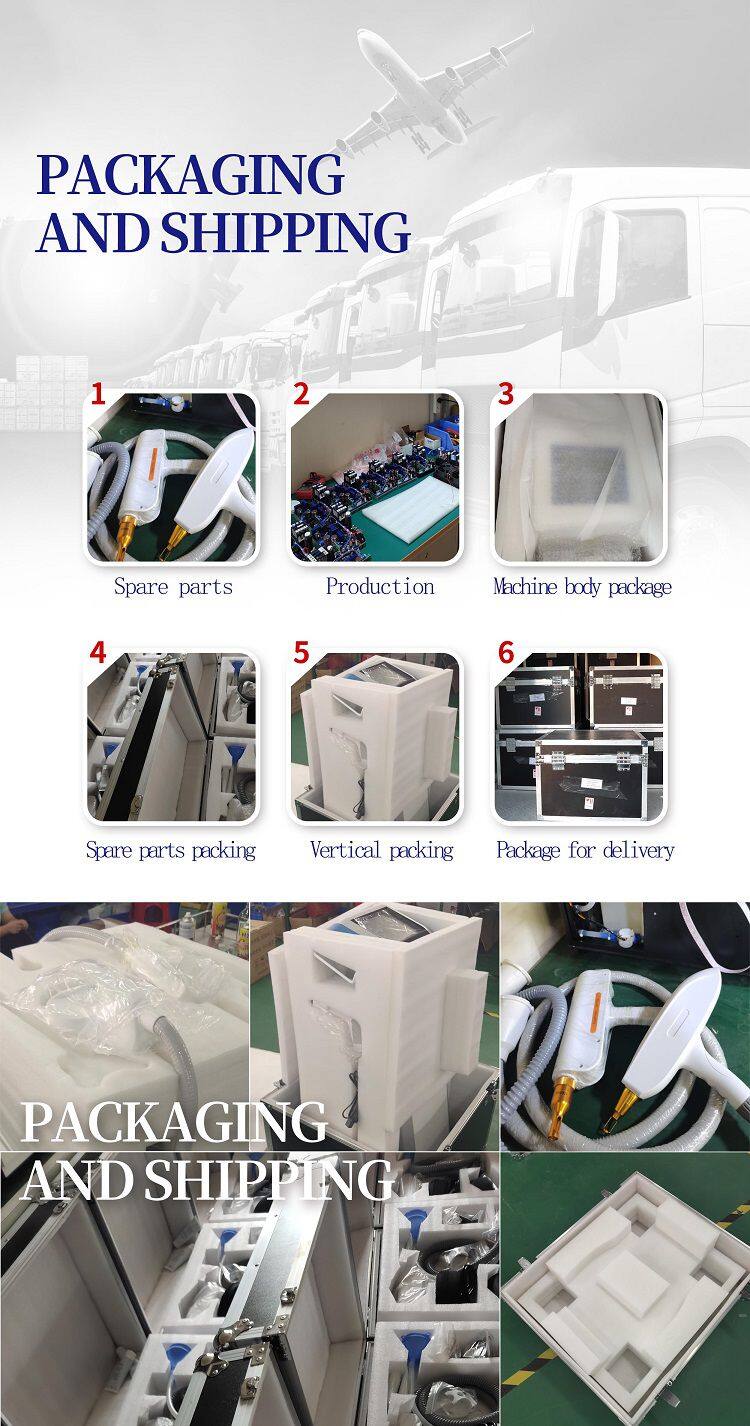 PACKAGING AND SHIPPING

1
Spare parts

2
Production

3
Machine body package

4
Spare parts packing

5
Vertical packing

6
Package for delivery

PACKAGING AND SHIPPING