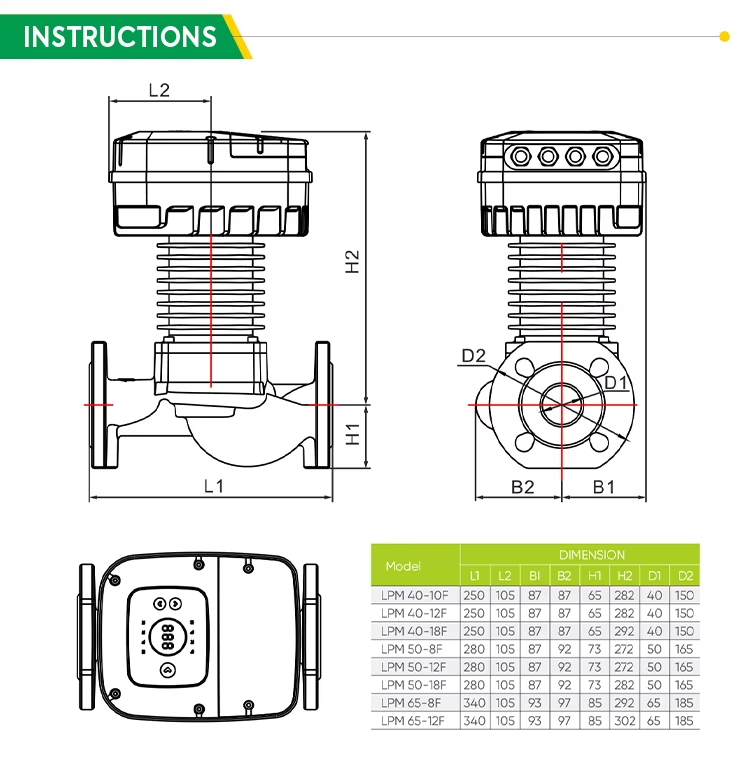 INSTRUCTIONS

L2

H2

H1

L1

D2

D1

B2

B1

888

| Model | DIMENSION | | | | | | | |
|---|---|---|---|---|---|---|---|---|
| | L1 | L2 | B1 | B2 | H1 | H2 | D1 | D2 |
| LPM 40-10F | 250 | 105 | 87 | 87 | 65 | 282 | 40 | 150 |
| LPM 40-12F | 250 | 105 | 87 | 87 | 65 | 282 | 40 | 150 |
| LPM 40-18F | 250 | 105 | 87 | 87 | 65 | 292 | 40 | 150 |
| LPM 50-8F | 280 | 105 | 87 | 92 | 73 | 272 | 50 | 165 |
| LPM 50-12F | 280 | 105 | 87 | 92 | 73 | 272 | 50 | 165 |
| LPM 50-18F | 280 | 105 | 87 | 92 | 73 | 282 | 50 | 165 |
| LPM 65-8F | 340 | 105 | 93 | 97 | 85 | 292 | 65 | 185 |
| LPM 65-12F | 340 | 105 | 93 | 97 | 85 | 302 | 65 | 185 |