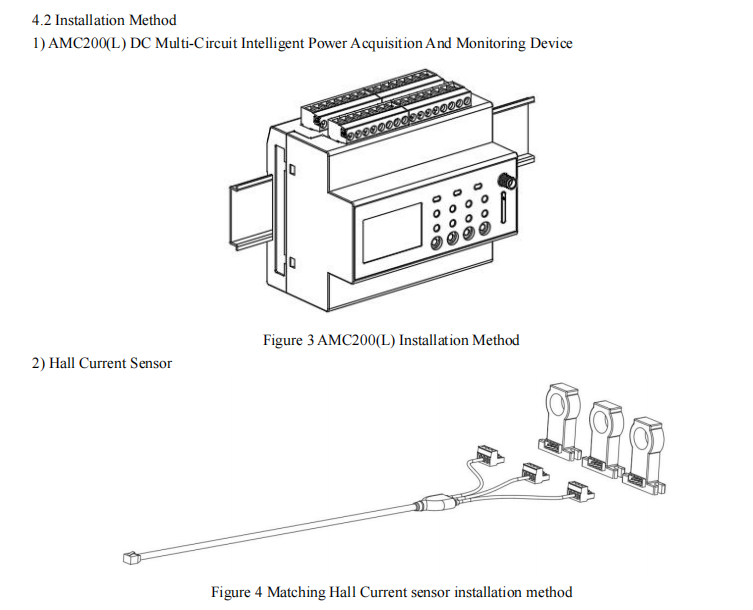 4.2 Installation Method
1) AMC200(L) DC Multi-Circuit Intelligent Power Acquisition And Monitoring Device

Figure 3 AMC200(L) Installation Method
2) Hall Current Sensor

Figure 4 Matching Hall Current sensor installation method