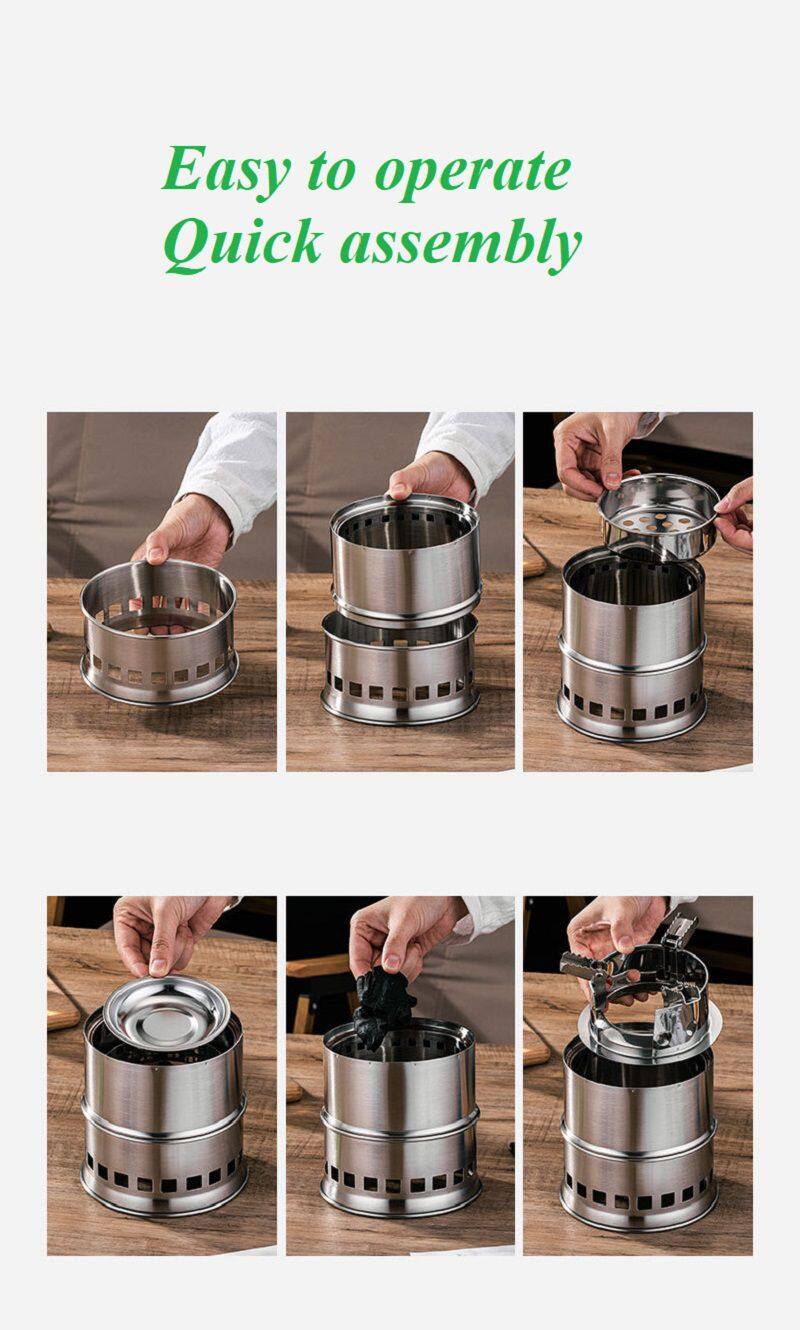 Easy to operate
Quick assembly