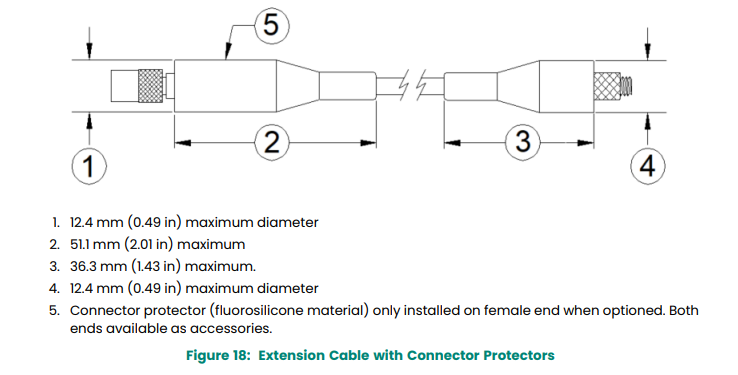 5

1

2

3

4

1. 12.4 mm (0.49 in) maximum diameter
2. 51.1 mm (2.01 in) maximum
3. 36.3 mm (1.43 in) maximum.
4. 12.4 mm (0.49 in) maximum diameter
5. Connector protector (fluorosilicone material) only installed on female end when optioned. Both ends available as accessories.

Figure 18: Extension Cable with Connector Protectors