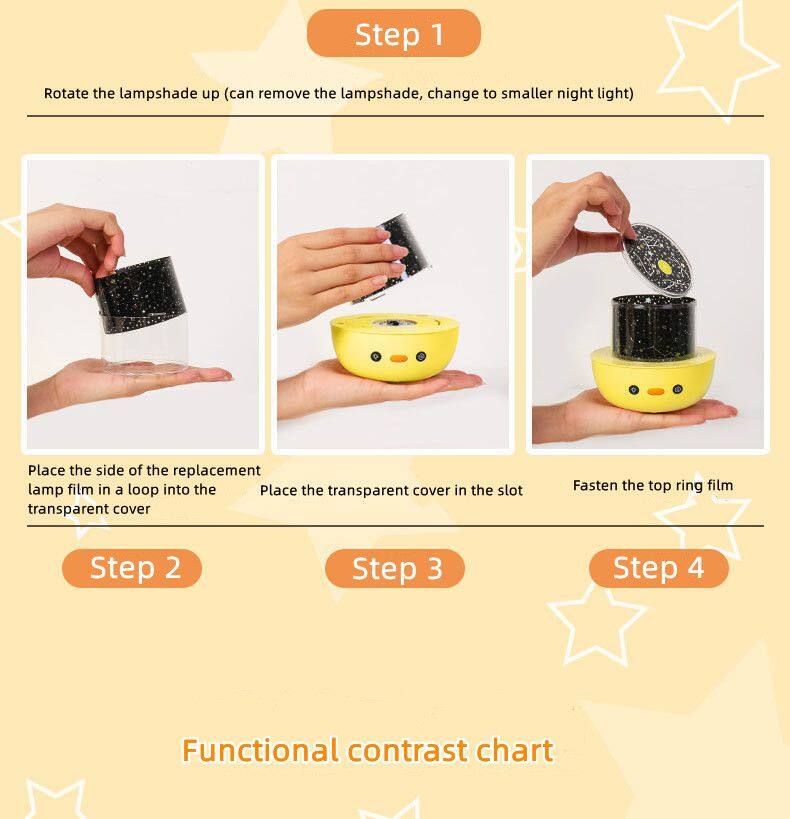 Step 1

Rotate the lampshade up (can remove the lampshade, change to smaller night light)

Place the side of the replacement lamp film in a loop into the transparent cover

Place the transparent cover in the slot

Fasten the top ring film

Step 2

Step 3

Step 4

Functional contrast chart