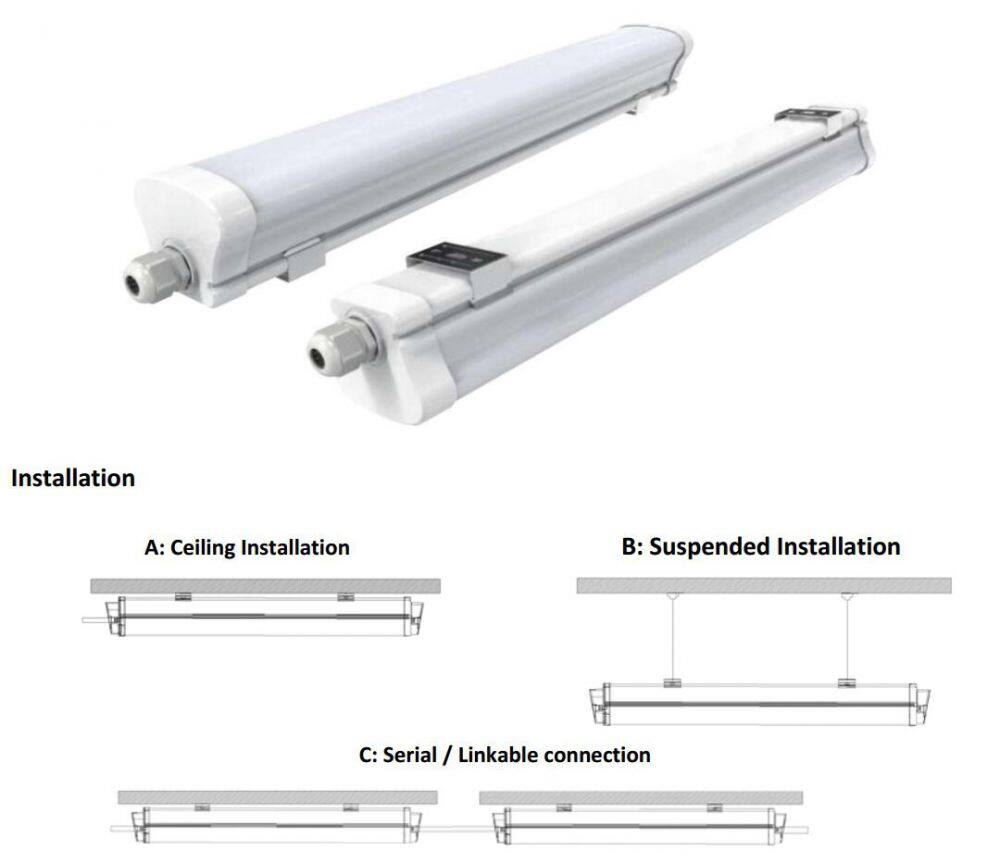 Installation

A: Ceiling Installation

B: Suspended Installation

C: Serial / Linkable connection