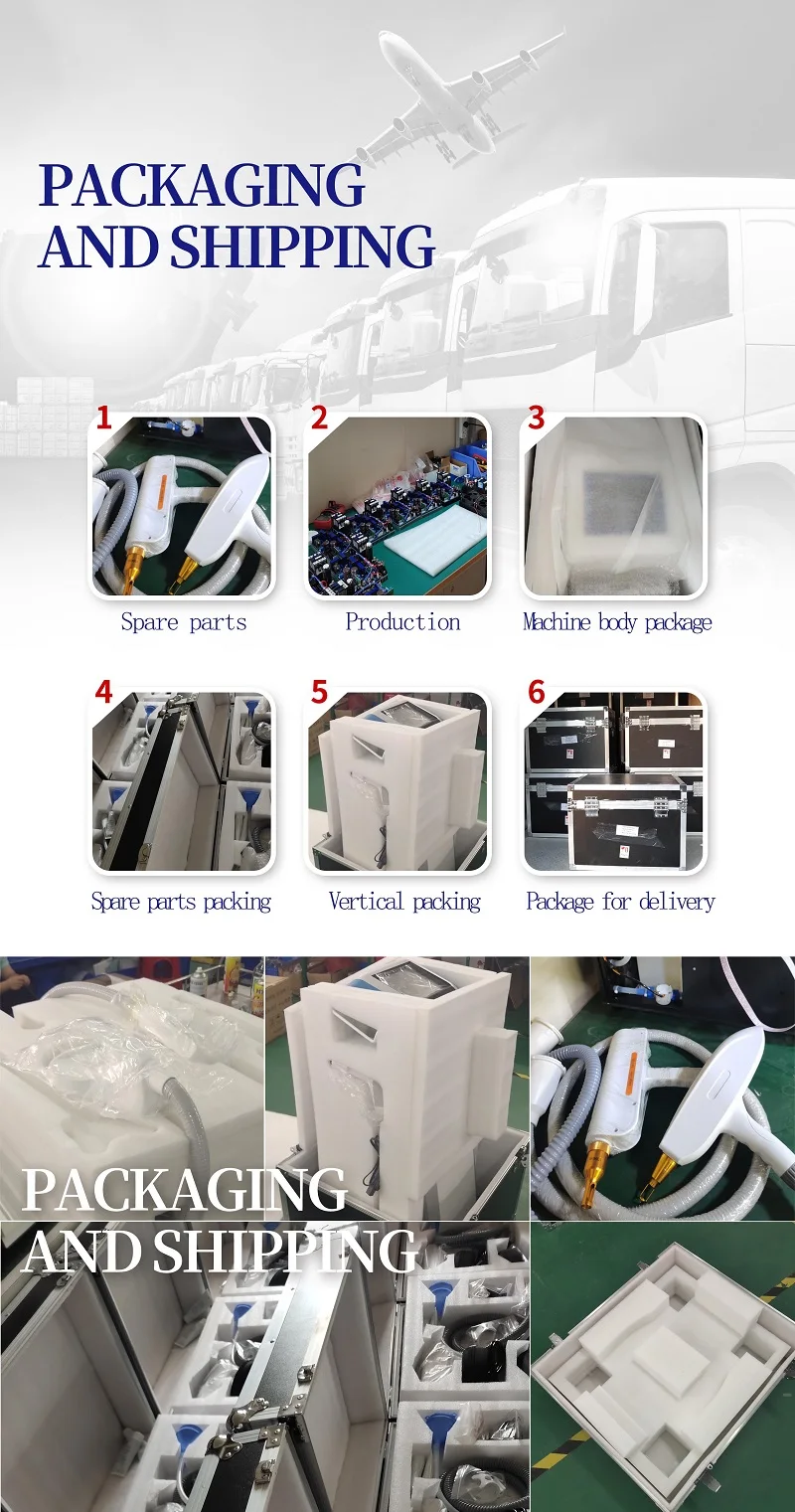 PACKAGING AND SHIPPING

1
Spare parts

2
Production

3
Machine body package

4
Spare parts packing

5
Vertical packing

6
Package for delivery

PACKAGING AND SHIPPING