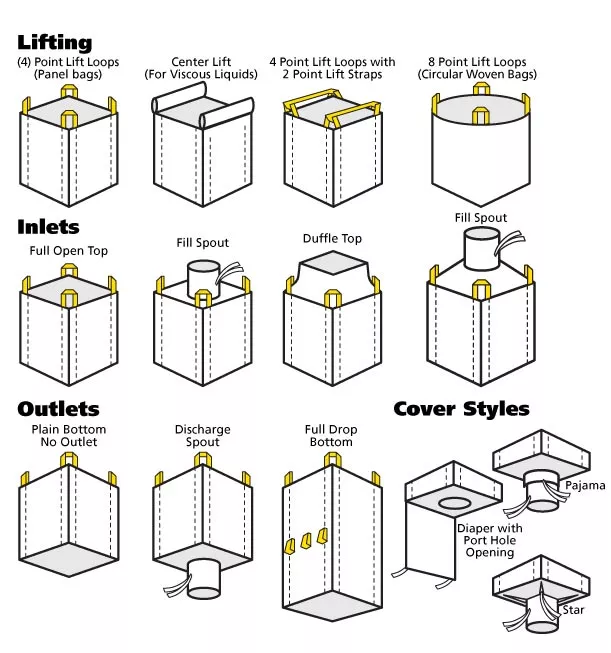 Lifting

(4) Point Lift Loops (Panel bags)

Center Lift (For Viscous Liquids)

4 Point Lift Loops with 2 Point Lift Straps

8 Point Lift Loops (Circular Woven Bags)

Inlets

Full Open Top

Fill Spout

Duffle Top

Fill Spout

Outlets

Plain Bottom No Outlet

Discharge Spout

Full Drop Bottom

Cover Styles

Pajama

Diaper with Port Hole Opening

Star