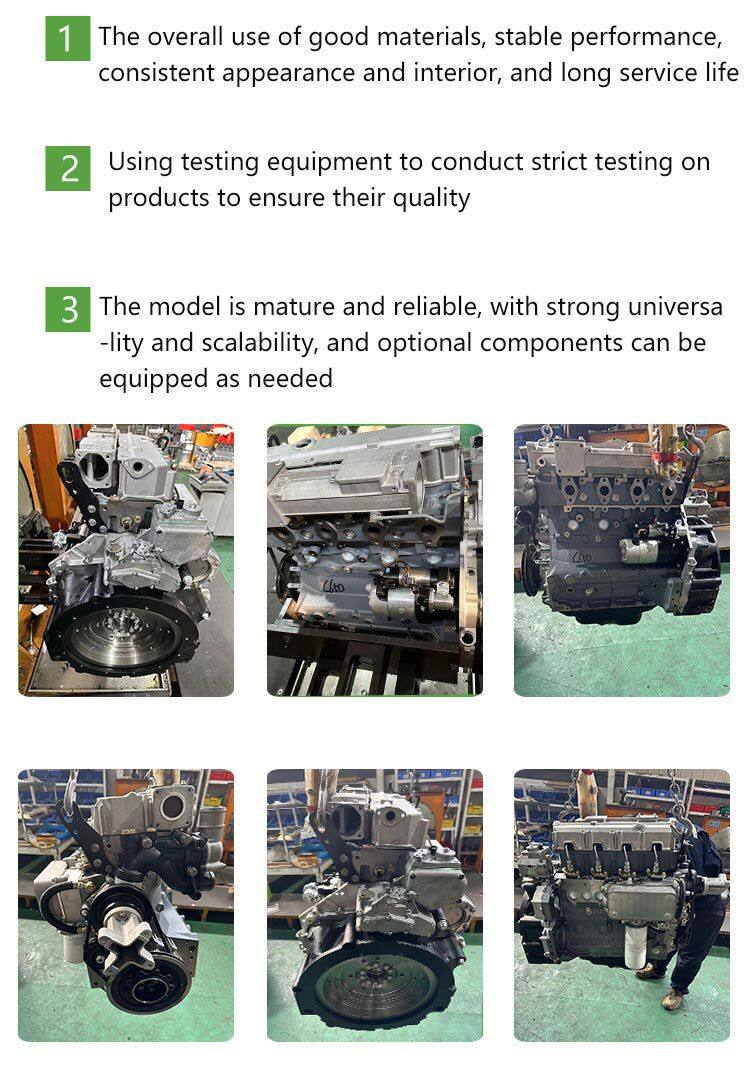 1 The overall use of good materials, stable performance, consistent appearance and interior, and long service life

2 Using testing equipment to conduct strict testing on products to ensure their quality

3 The model is mature and reliable, with strong universa -lity and scalability, and optional components can be equipped as needed