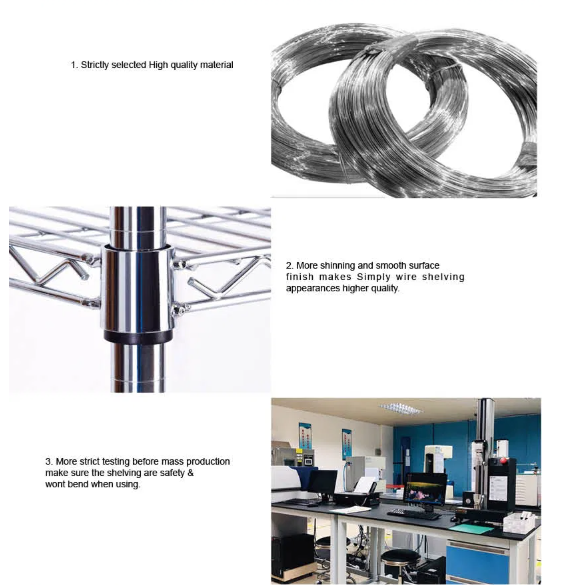 1. Strictly selected High quality material

2. More shinning and smooth surface finish makes Simply wire shelving appearances higher quality.

3. More strict testing before mass production make sure the shelving are safety & wont bend when using.