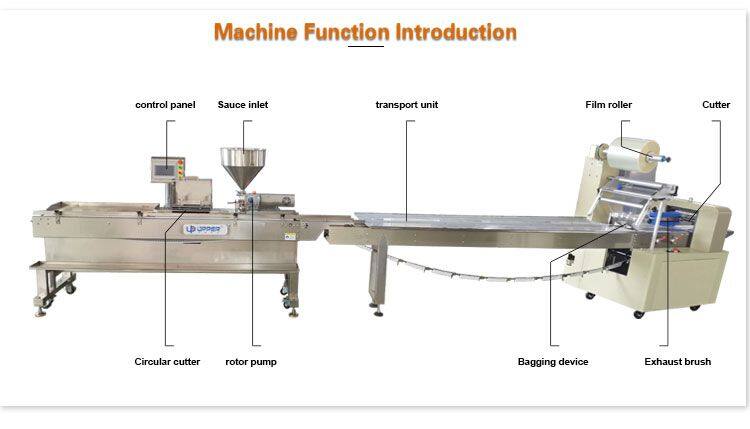 Machine Function Introduction

control panel
Sauce inlet
transport unit
Film roller
Cutter

UPPER

Circular cutter
rotor pump
Bagging device
Exhaust brush