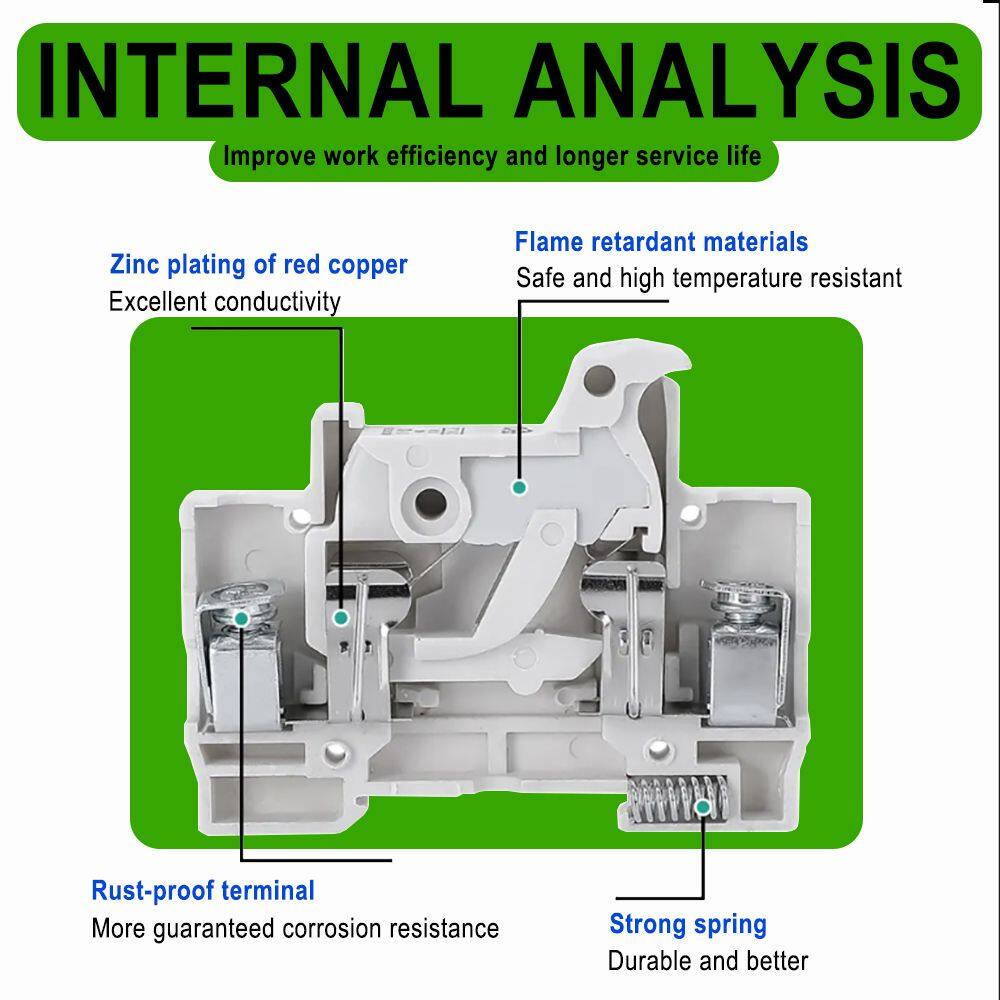 INTERNAL ANALYSIS

Improve work efficiency and longer service life

Zinc plating of red copper
Excellent conductivity

Flame retardant materials
Safe and high temperature resistant

Rust-proof terminal
More guaranteed corrosion resistance

Strong spring
Durable and better