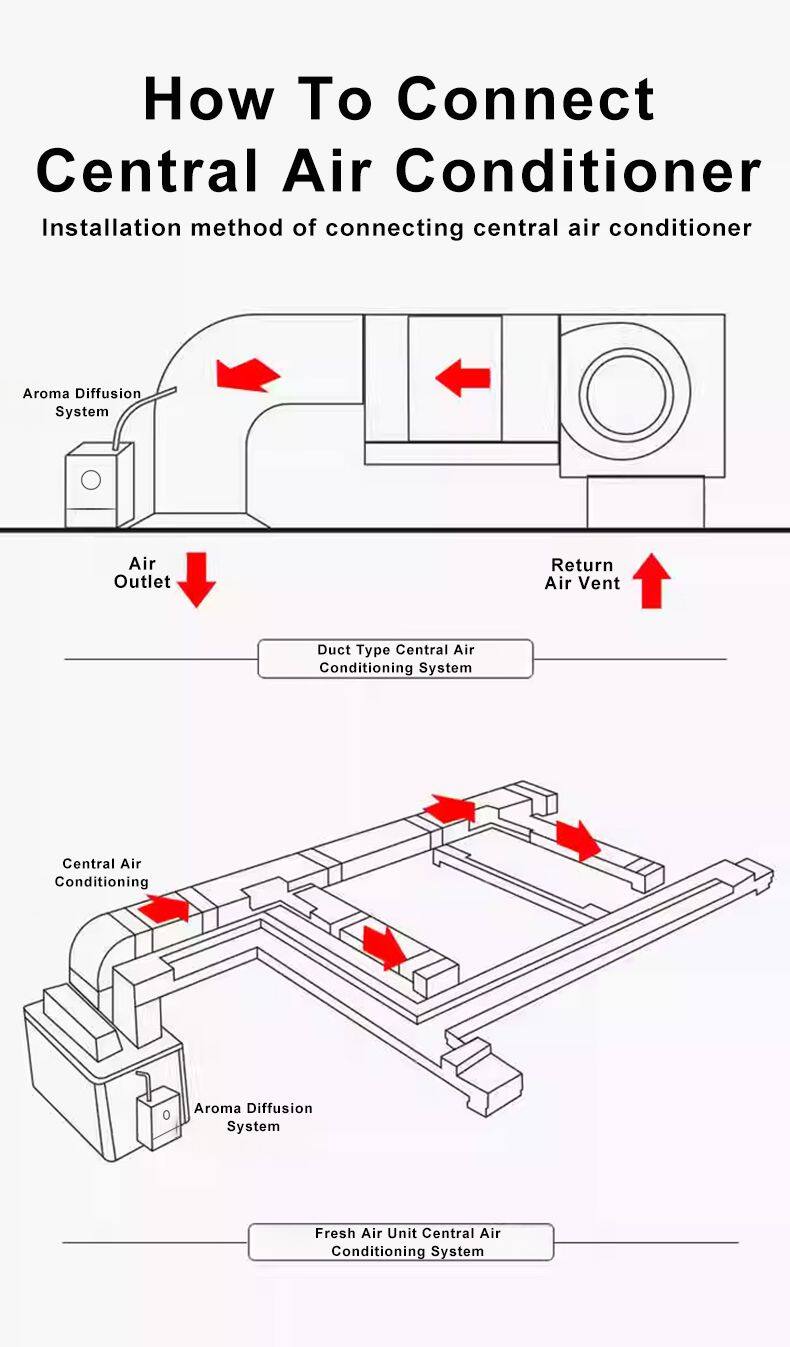 How To Connect Central Air Conditioner

Installation method of connecting central air conditioner

Aroma Diffusion System

Air Outlet

Return Air Vent

Duct Type Central Air Conditioning System

Central Air Conditioning

Aroma Diffusion System

Fresh Air Unit Central Air Conditioning System