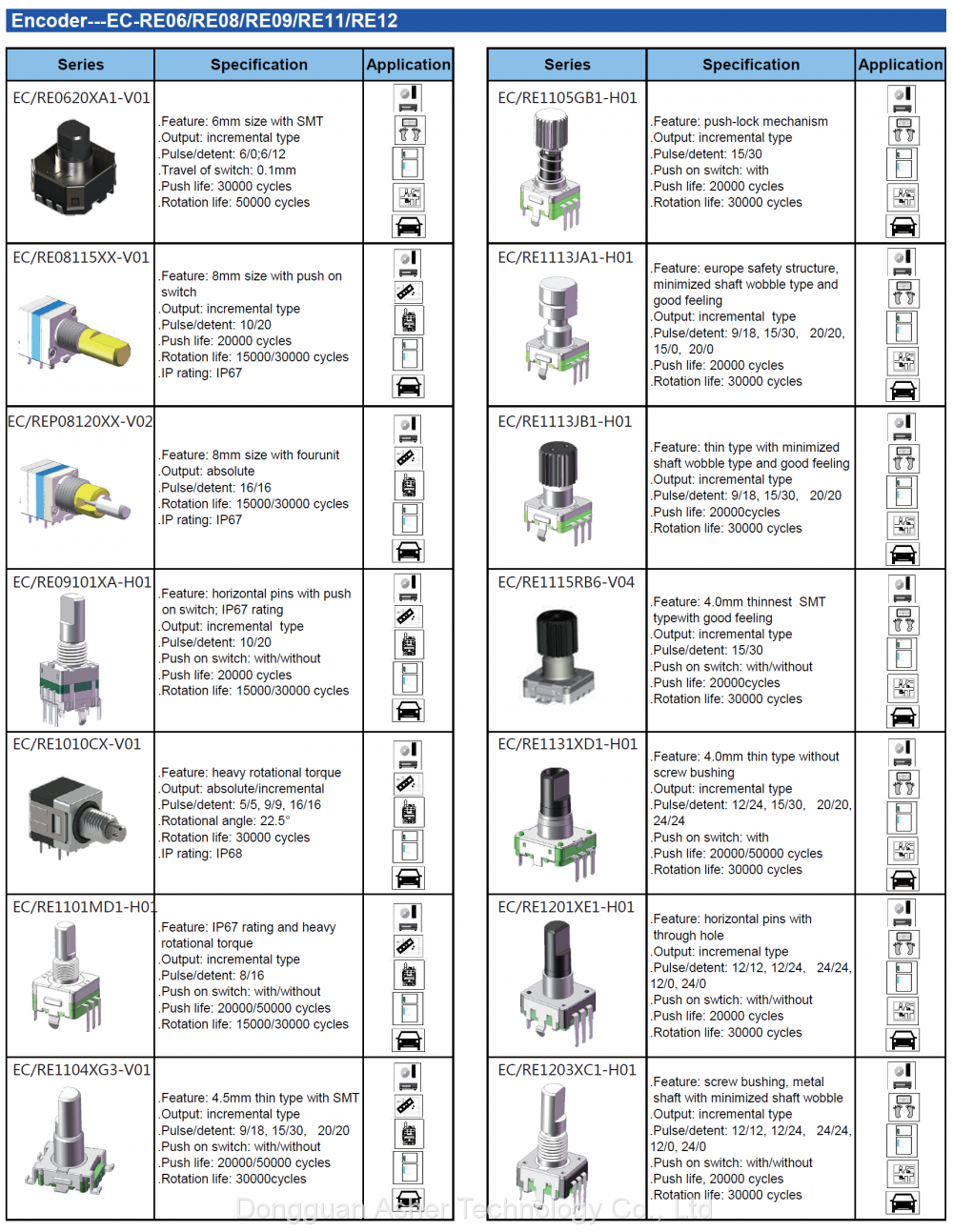 Encoder---EC-RE06/RE08/RE09/RE11/RE12

| Series | Specification | Application |
|---|---|---|
| EC/RE0620XA1-V01 | .Feature: 6mm size with SMT .Output: incremental type .Pulse/detent: 6/0;6/12 .Travel of switch: 0.1mm .Push life: 30000 cycles .Rotation life: 50000 cycles | |
| EC/RE08115XX-V01 | .Feature: 8mm size with push on switch .Output: incremental type .Pulse/detent: 10/20 .Push life: 20000 cycles .Rotation life: 15000/30000 cycles .IP rating: IP67 | |
| EC/REP08120XX-V02 | .Feature: 8mm size with fourunit .Output: absolute .Pulse/detent: 16/16 .Rotation life: 15000/30000 cycles .IP rating: IP67 | |
| EC/RE09101XA-H01 | .Feature: horizontal pins with push on switch; IP67 rating .Output: incremental type .Pulse/detent: 10/20 .Push on switch: with/without .Push life: 20000 cycles .Rotation life: 15000/30000 cycles | |
| EC/RE1010CX-V01 | .Feature: heavy rotational torque .Output: absolute/incremental .Pulse/detent: 5/5, 9/9, 16/16 .Rotational angle: 22.5° .Rotation life: 30000 cycles .IP rating: IP68 | |
| EC/RE1101MD1-H01 | .Feature: IP67 rating and heavy rotational torque .Output: incremental type .Pulse/detent: 8/16 .Push on switch: with/without .Push life: 20000/50000 cycles .Rotation life: 15000/30000 cycles | |
| EC/RE1104XG3-V01 | .Feature: 4.5mm thin type with SMT .Output: incremental type .Pulse/detent: 9/18, 15/30, 20/20 .Push on switch: with/without .Push life: 20000/50000 cycles .Rotation life: 30000cycles | |

| Series | Specification | Application |
|---|---|---|
| EC/RE1105GB1-H01 | .Feature: push-lock mechanism .Output: incremental type .Pulse/detent: 15/30 .Push on switch: with .Push life: 20000 cycles .Rotation life: 30000 cycles | |
| EC/RE1113JA1-H01 | .Feature: europe safety structure, minimized shaft wobble type and good feeling .Output: incremental type .Pulse/detent: 9/18, 15/30, 20/20, 15/0, 20/0 .Push life: 20000 cycles .Rotation life: 30000 cycles | |
| EC/RE1113JB1-H01 | .Feature: thin type with minimized shaft wobble type and good feeling .Output: incremental type .Pulse/detent: 9/18, 15/30, 20/20 .Push life: 20000cycles .Rotation life: 30000 cycles | |
| EC/RE1115RB6-V04 | .Feature: 4.0mm thinnest SMT typewith good feeling .Output: incremental type .Pulse/detent: 15/30 .Push on switch: with/without .Push life: 20000cycles .Rotation life: 30000 cycles | |
| EC/RE1131XD1-H01 | .Feature: 4.0mm thin type without screw bushing .Output: incremental type .Pulse/detent: 12/24, 15/30, 20/20, 24/24 .Push on switch: with .Push life: 20000/50000 cycles .Rotation life: 30000 cycles | |
| EC/RE1201XE1-H01 | .Feature: horizontal pins with through hole .Output: incremenal type .Pulse/detent: 12/12, 12/24, 24/24, 12/0, 24/0 .Push on swtich: with/without .Push life: 20000 cycles .Rotation life: 30000 cycles | |
| EC/RE1203XC1-H01 | .Feature: screw bushing, metal shaft with minimized shaft wobble .Output: incremental type .Pulse/detent: 12/12, 12/24, 24/24, 12/0, 24/0 .Push on switch: with/without .Push life, 20000 cycles .Rotation life: 30000 cycles | |

Dongguan Asher Technology Co., Ltd