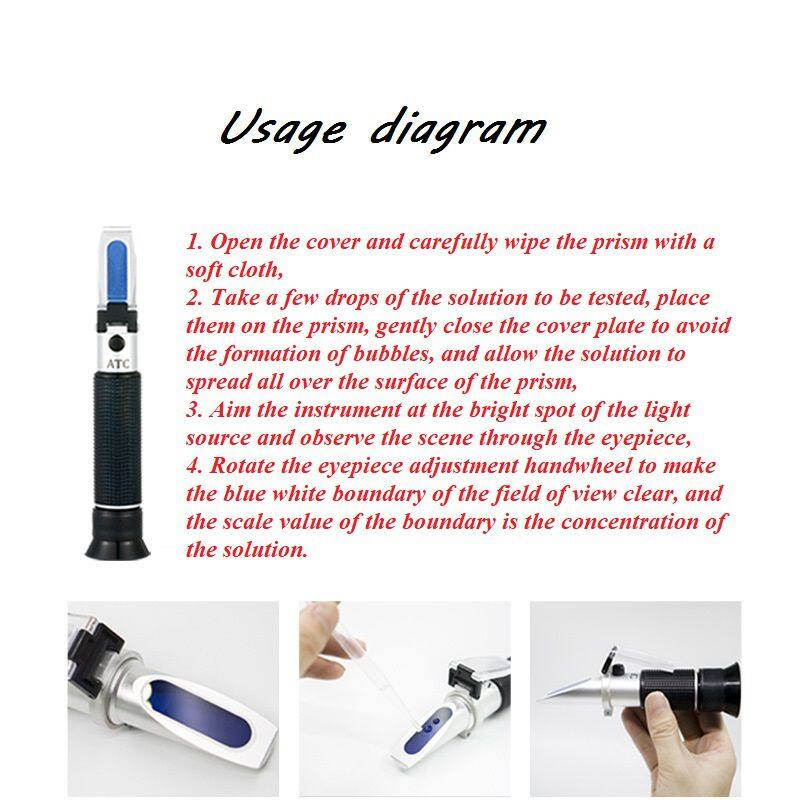 Usage diagram

ATC

1. Open the cover and carefully wipe the prism with a soft cloth,
2. Take a few drops of the solution to be tested, place them on the prism, gently close the cover plate to avoid the formation of bubbles, and allow the solution to spread all over the surface of the prism,
3. Aim the instrument at the bright spot of the light source and observe the scene through the eyepiece,
4. Rotate the eyepiece adjustment handwheel to make the blue white boundary of the field of view clear, and the scale value of the boundary is the concentration of the solution.