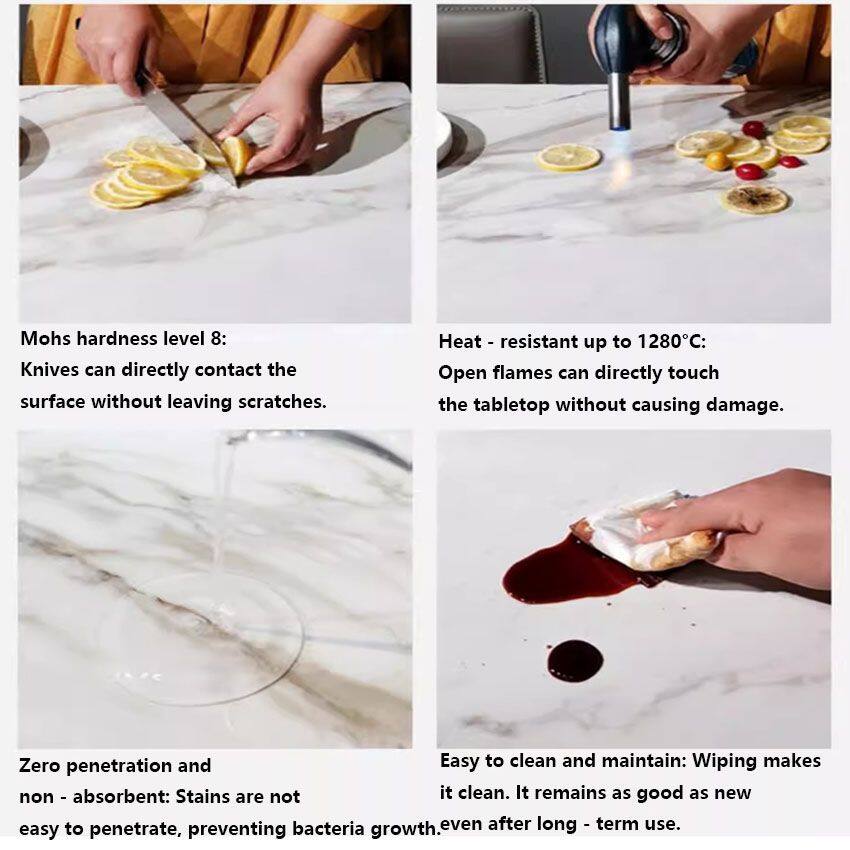 Mohs hardness level 8:
Knives can directly contact the surface without leaving scratches.

Heat - resistant up to 1280°C:
Open flames can directly touch the tabletop without causing damage.

Zero penetration and non - absorbent: Stains are not easy to penetrate, preventing bacteria growth.

Easy to clean and maintain: Wiping makes it clean. It remains as good as new even after long - term use.