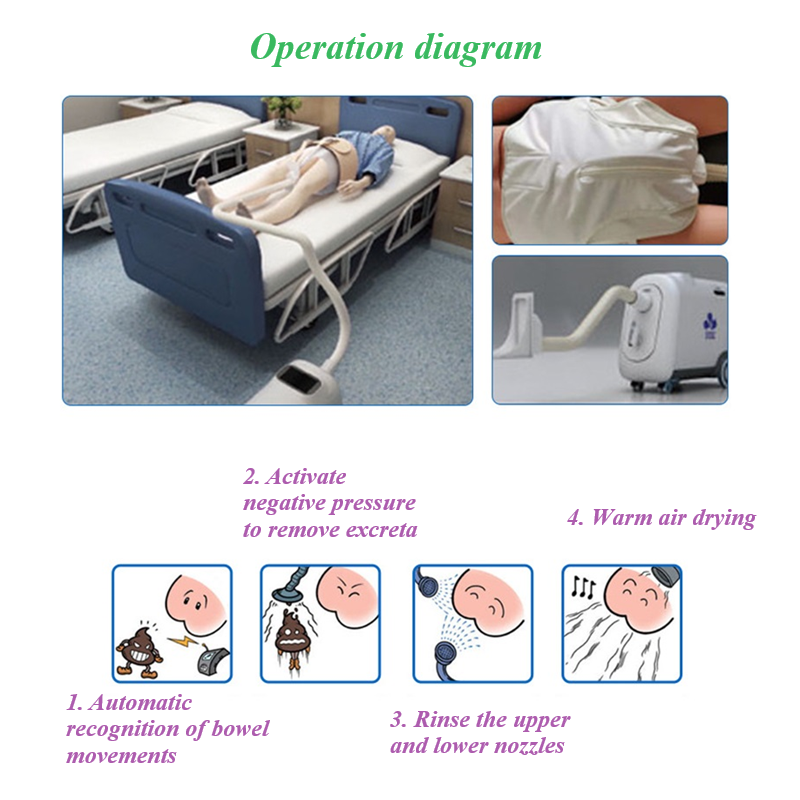 Operation diagram

2. Activate negative pressure to remove excreta

4. Warm air drying

1. Automatic recognition of bowel movements

3. Rinse the upper and lower nozzles