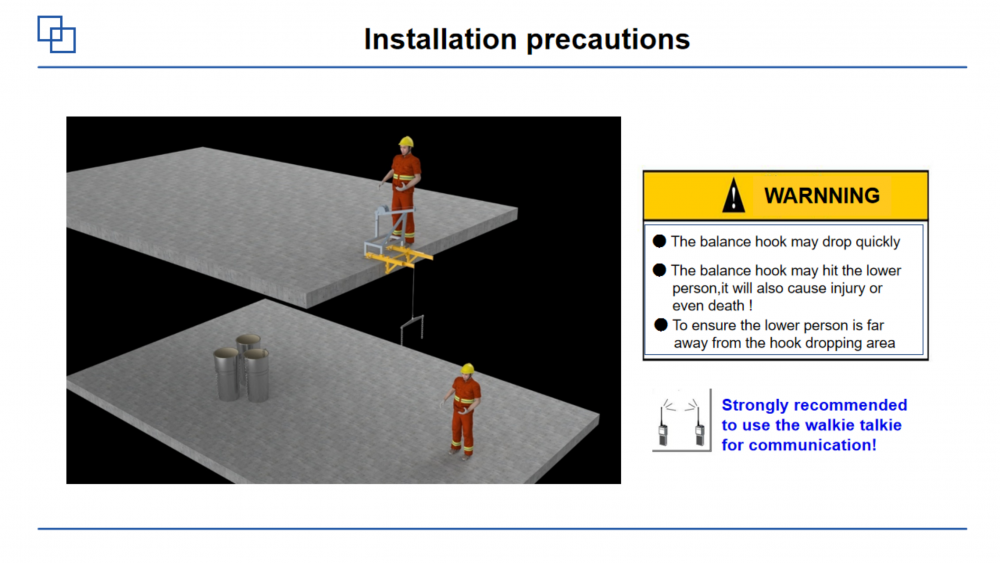 Installation precautions

WARNNING

● The balance hook may drop quickly

● The balance hook may hit the lower person,it will also cause injury or even death !

● To ensure the lower person is far away from the hook dropping area

Strongly recommended to use the walkie talkie for communication!