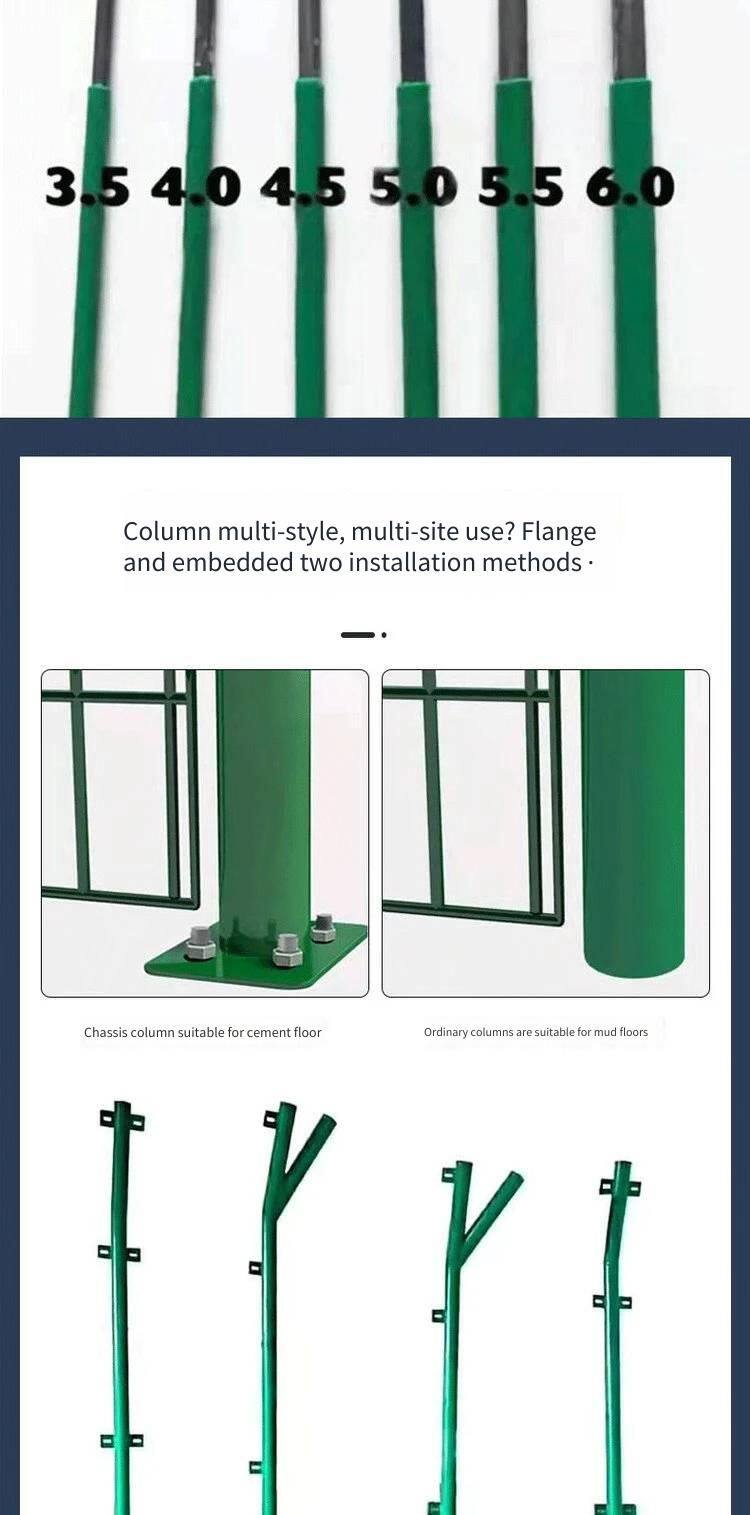 3.5 4.0 4.5 5.0 5.5 6.0

Column multi-style, multi-site use? Flange and embedded two installation methods ·

Chassis column suitable for cement floor

Ordinary columns are suitable for mud floors