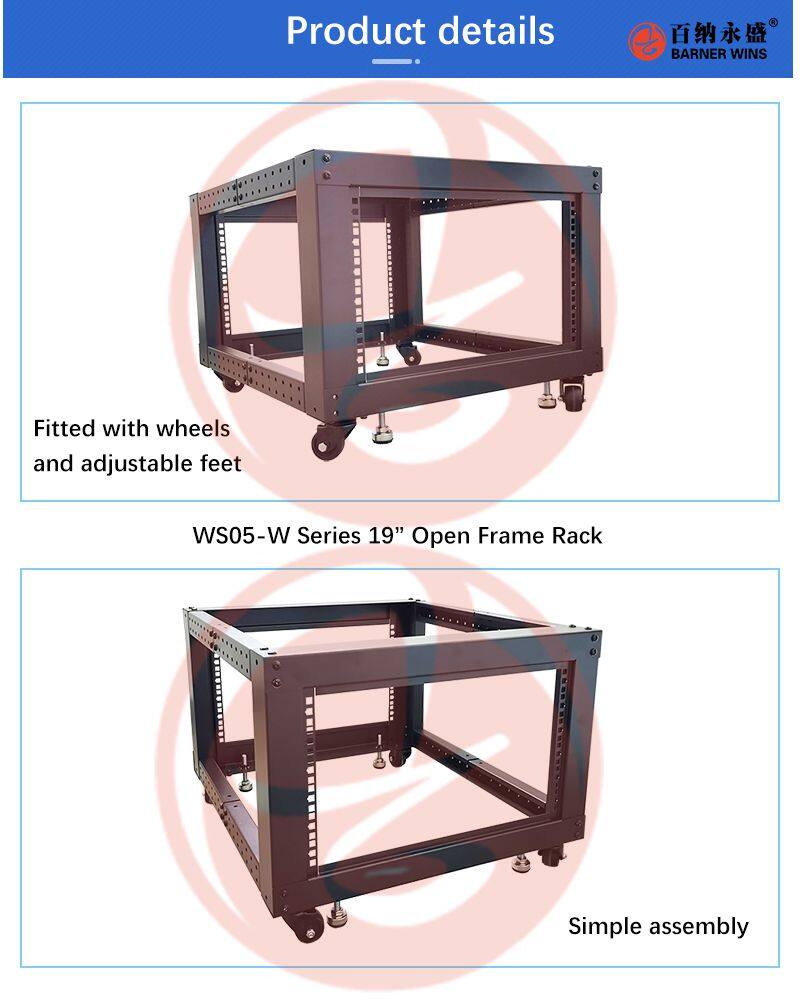 Product details

百纳永盛®
BARNER WINS

Fitted with wheels and adjustable feet

WS05-W Series 19” Open Frame Rack

Simple assembly