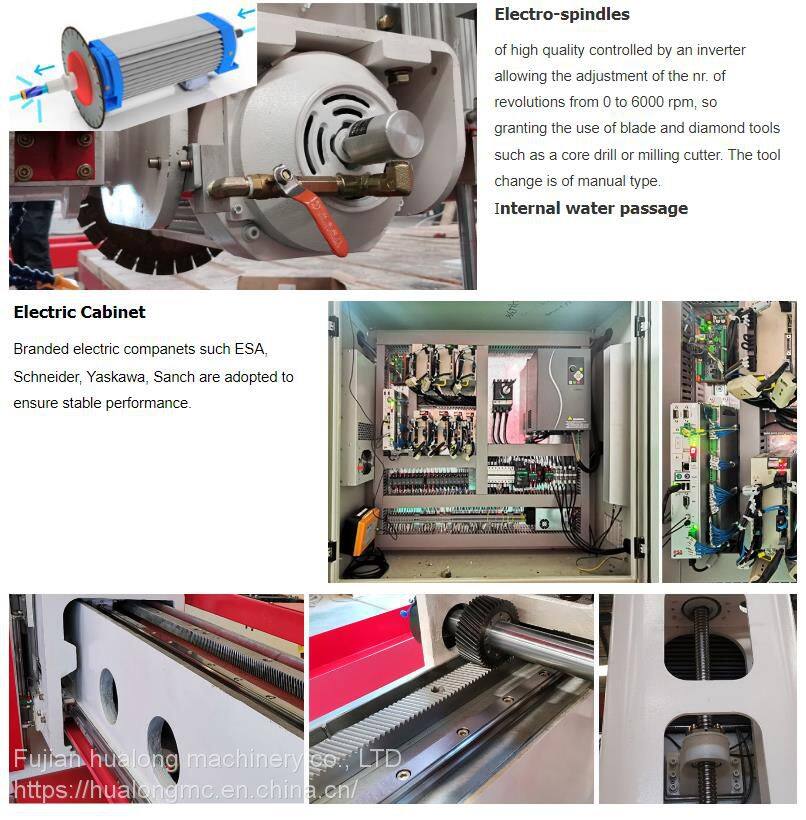 Electro-spindles

of high quality controlled by an inverter allowing the adjustment of the nr. of revolutions from 0 to 6000 rpm, so granting the use of blade and diamond tools such as a core drill or milling cutter. The tool change is of manual type.

Internal water passage

Electric Cabinet

Branded electric companets such ESA, Schneider, Yaskawa, Sanch are adopted to ensure stable performance.

Fujian hualong machinery co., LTD.
https://hualongmc.en.china.cn/