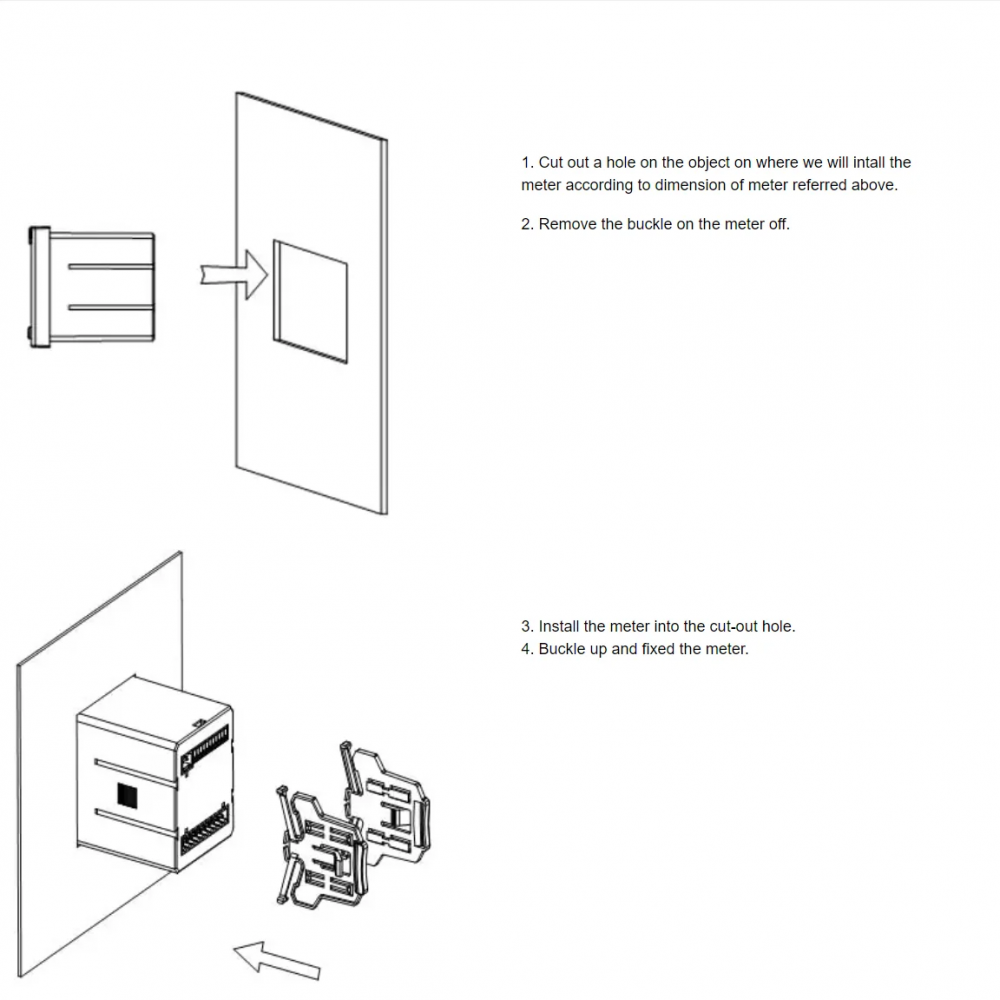 1. Cut out a hole on the object on where we will intall the meter according to dimension of meter referred above.

2. Remove the buckle on the meter off.

3. Install the meter into the cut-out hole.
4. Buckle up and fixed the meter.