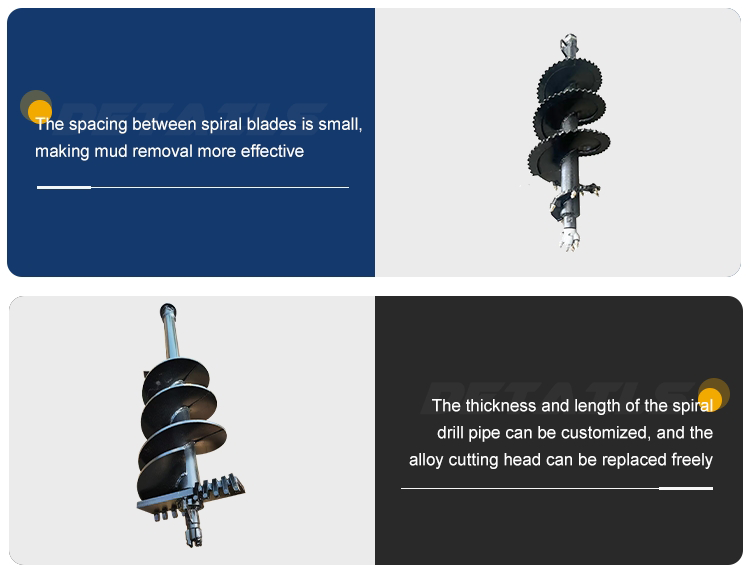 DETAILS

The spacing between spiral blades is small, making mud removal more effective

DETAILS

The thickness and length of the spiral drill pipe can be customized, and the alloy cutting head can be replaced freely