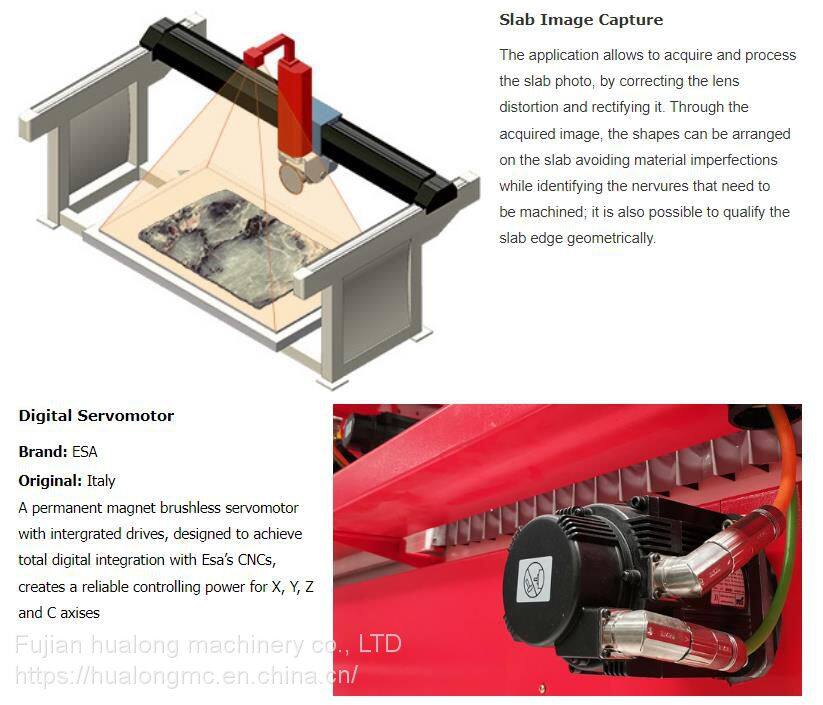 Slab Image Capture

The application allows to acquire and process the slab photo, by correcting the lens distortion and rectifying it. Through the acquired image, the shapes can be arranged on the slab avoiding material imperfections while identifying the nervures that need to be machined; it is also possible to qualify the slab edge geometrically.

Digital Servomotor

Brand: ESA

Original: Italy

A permanent magnet brushless servomotor with intergrated drives, designed to achieve total digital integration with Esa's CNCs, creates a reliable controlling power for X, Y, Z and C axises

Fujian hualong machinery co., LTD
https://hualongmc.en.china.cn/