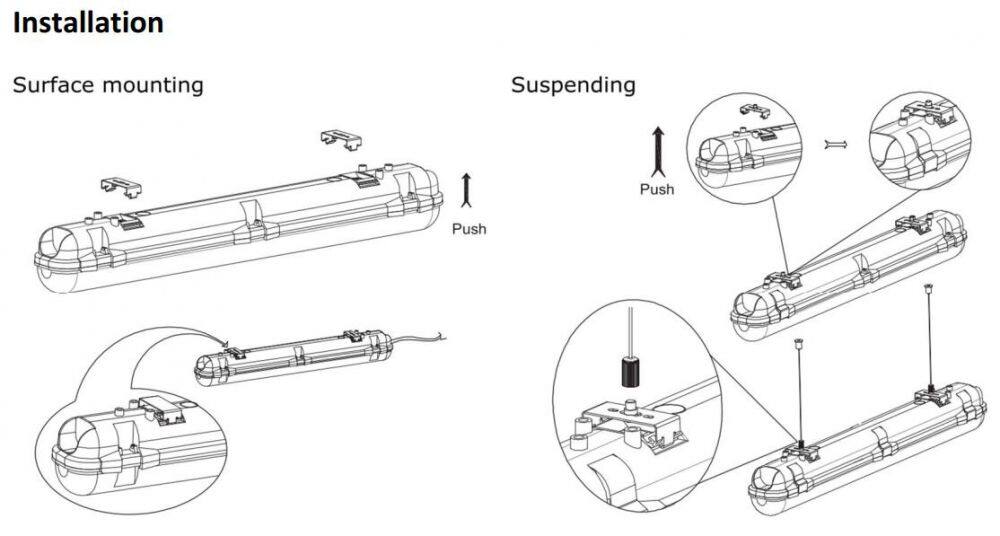 Installation

Surface mounting

Push

Suspending

Push