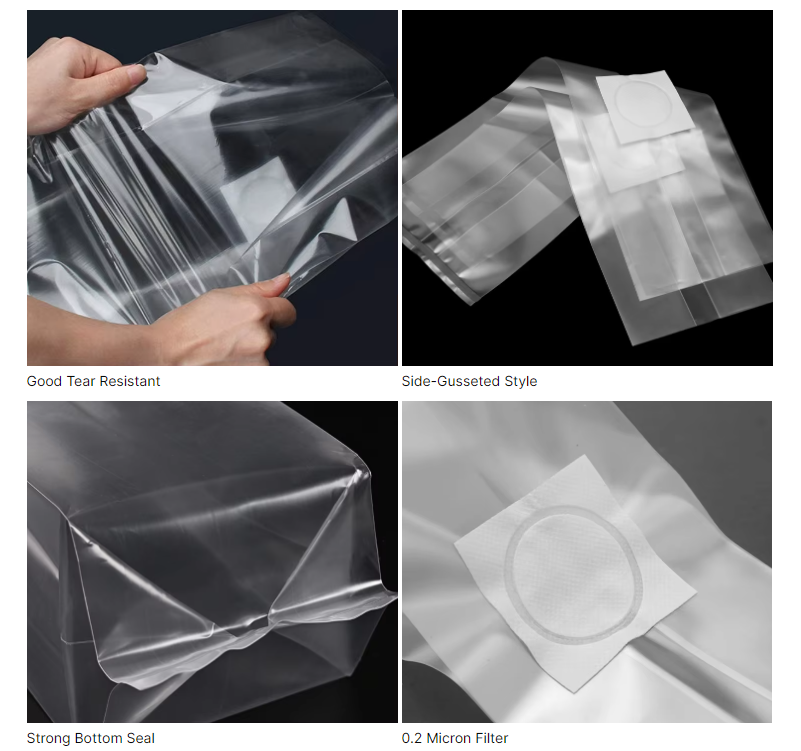 Good Tear Resistant

Side-Gusseted Style

Strong Bottom Seal

0.2 Micron Filter