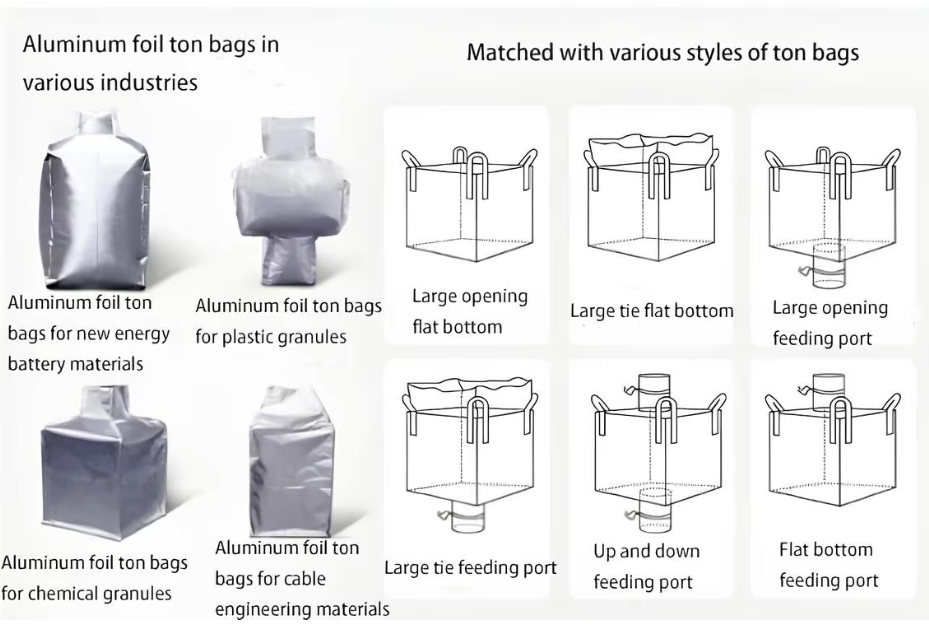 Aluminum foil ton bags in various industries

Aluminum foil ton bags for new energy battery materials

Aluminum foil ton bags for plastic granules

Aluminum foil ton bags for chemical granules

Aluminum foil ton bags for cable engineering materials

Matched with various styles of ton bags

Large opening flat bottom

Large tie flat bottom

Large opening feeding port

Large tie feeding port

Up and down feeding port

Flat bottom feeding port