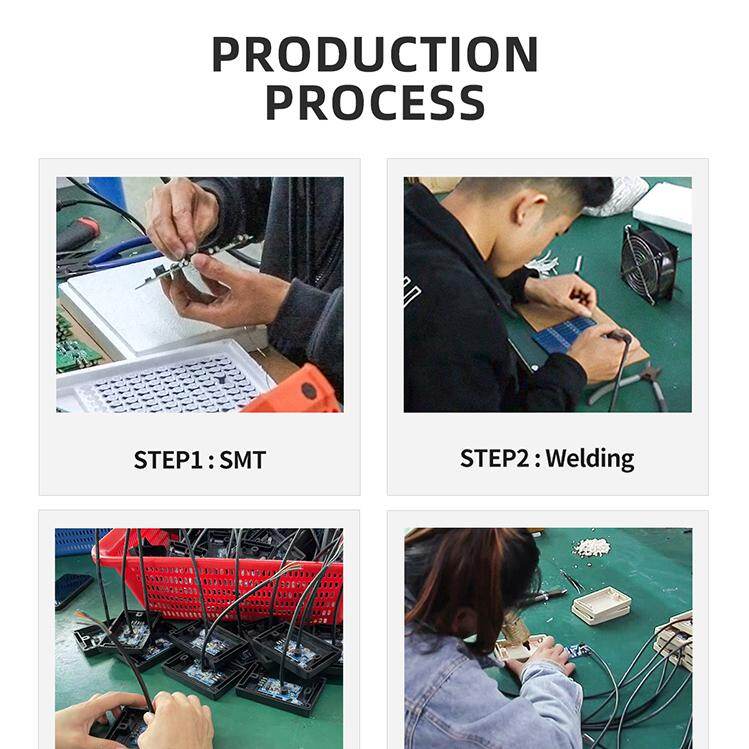 PRODUCTION PROCESS

STEP1 : SMT

STEP2 : Welding