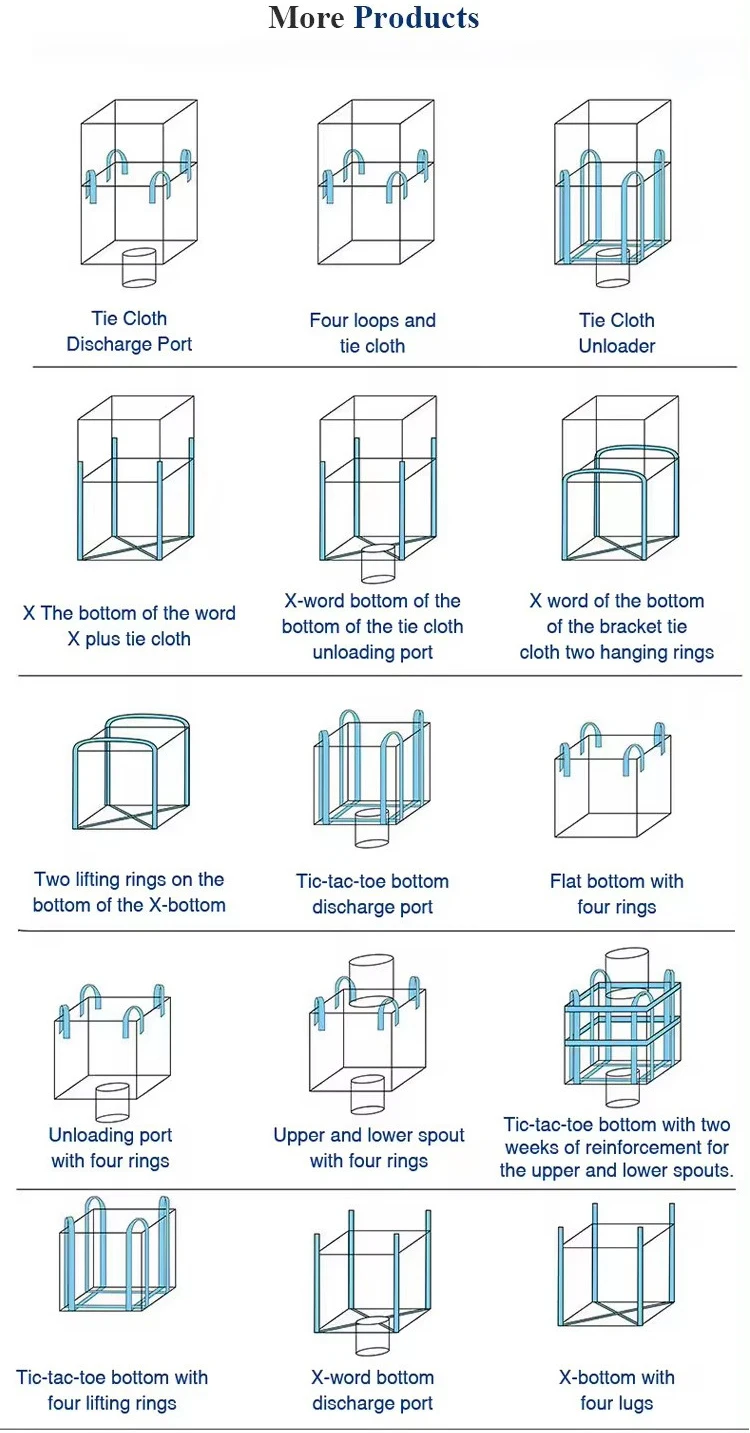 More Products

Tie Cloth Discharge Port

Four loops and tie cloth

Tie Cloth Unloader

X The bottom of the word X plus tie cloth

X-word bottom of the bottom of the tie cloth unloading port

X word of the bottom of the bracket tie cloth two hanging rings

Two lifting rings on the bottom of the X-bottom

Tic-tac-toe bottom discharge port

Flat bottom with four rings

Unloading port with four rings

Upper and lower spout with four rings

Tic-tac-toe bottom with two weeks of reinforcement for the upper and lower spouts.

Tic-tac-toe bottom with four lifting rings

X-word bottom discharge port

X-bottom with four lugs