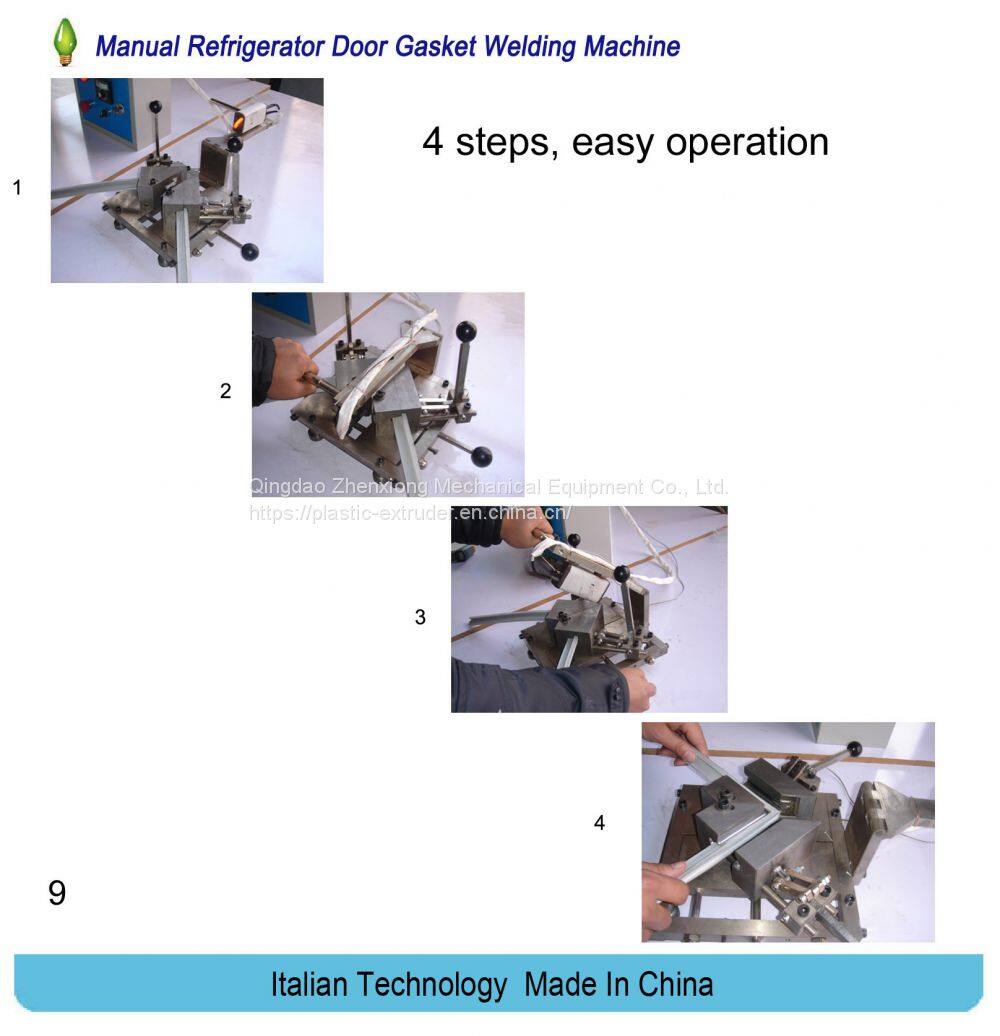 Manual Refrigerator Door Gasket Welding Machine

4 steps, easy operation

1

2

Qingdao Zhenxiong Mechanical Equipment Co., Ltd.
https://plastic-extruder.en.china.cn/

3

4

9

Italian Technology Made In China