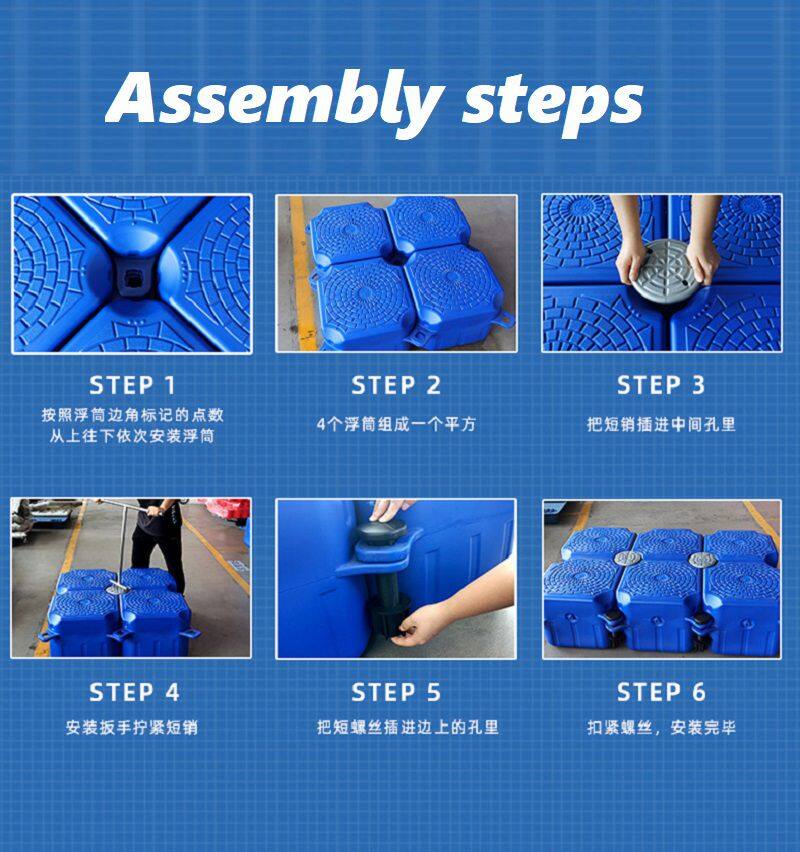 Assembly steps

STEP 1
按照浮筒边角标记的点数
从上往下依次安装浮筒

STEP 2
4个浮筒组成一个平方

STEP 3
把短销插进中间孔里

STEP 4
安装扳手拧紧短销

STEP 5
把短螺丝插进边上的孔里

STEP 6
扣紧螺丝，安装完毕