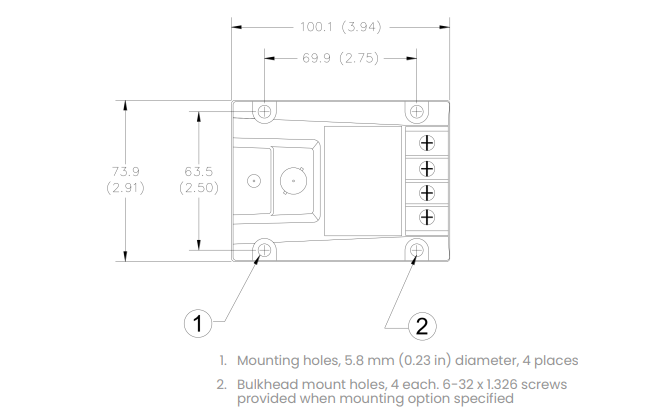 100.1 (3.94)

69.9 (2.75)

73.9 (2.91)

63.5 (2.50)

1

2

1. Mounting holes, 5.8 mm (0.23 in) diameter, 4 places

2. Bulkhead mount holes, 4 each. 6-32 x 1.326 screws provided when mounting option specified