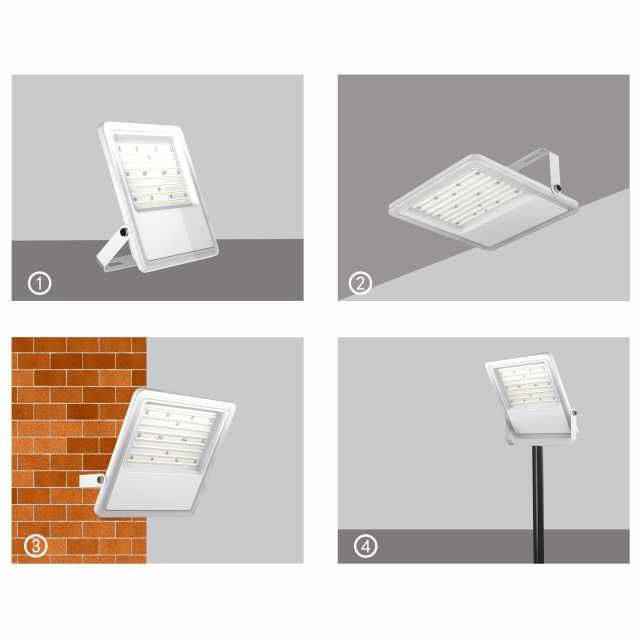 ①

②

③

④