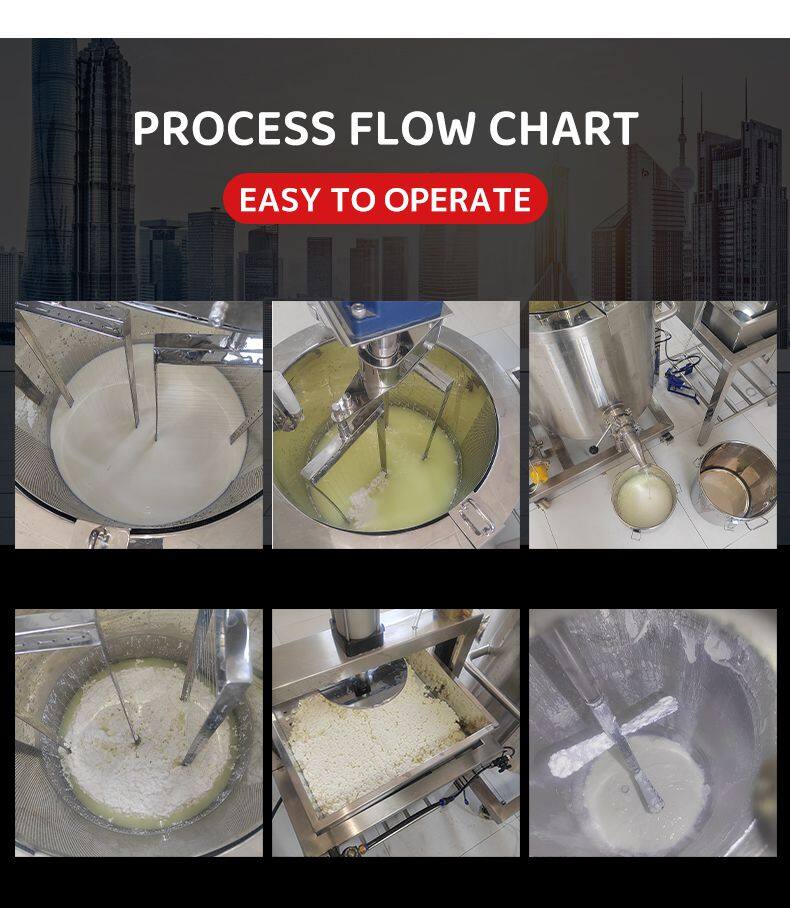 PROCESS FLOW CHART

EASY TO OPERATE