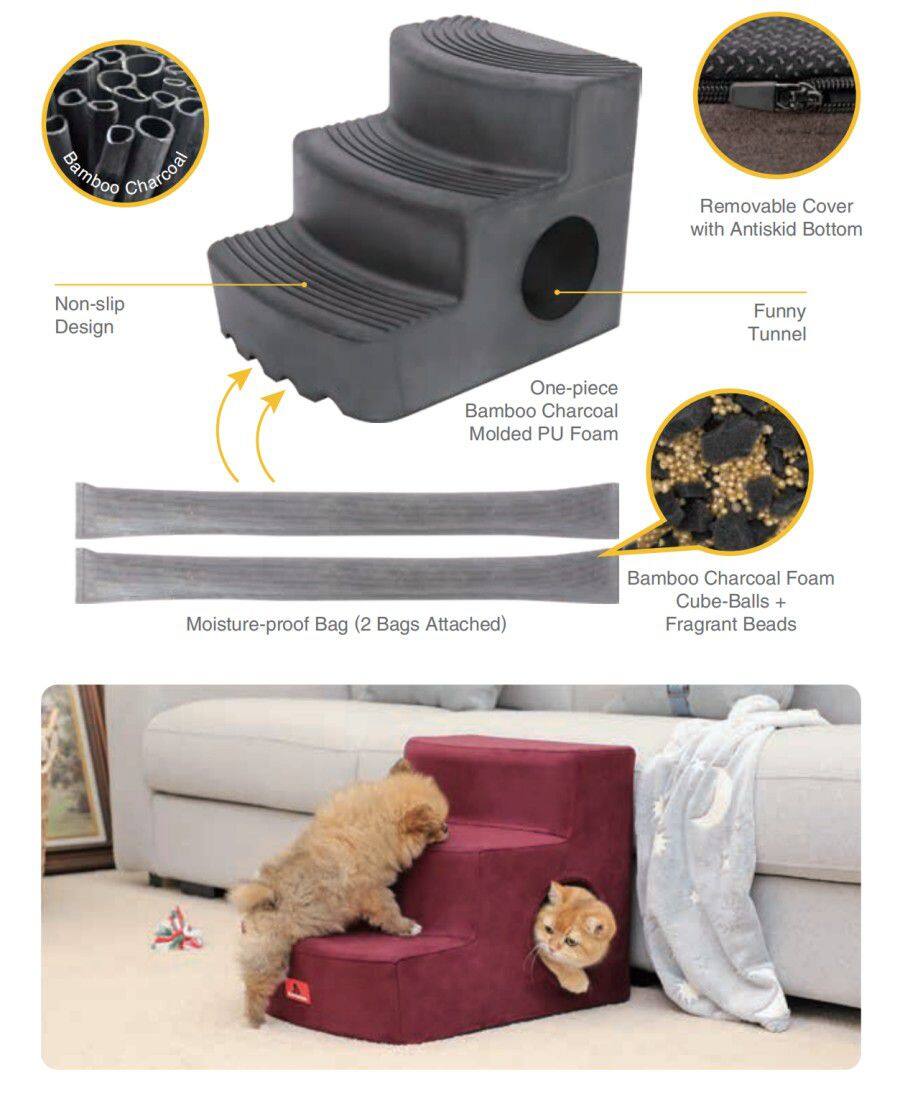 Bamboo Charcoal

Removable Cover with Antiskid Bottom

Non-slip Design

Funny Tunnel

One-piece Bamboo Charcoal Molded PU Foam

Moisture-proof Bag (2 Bags Attached)

Bamboo Charcoal Foam Cube-Balls + Fragrant Beads