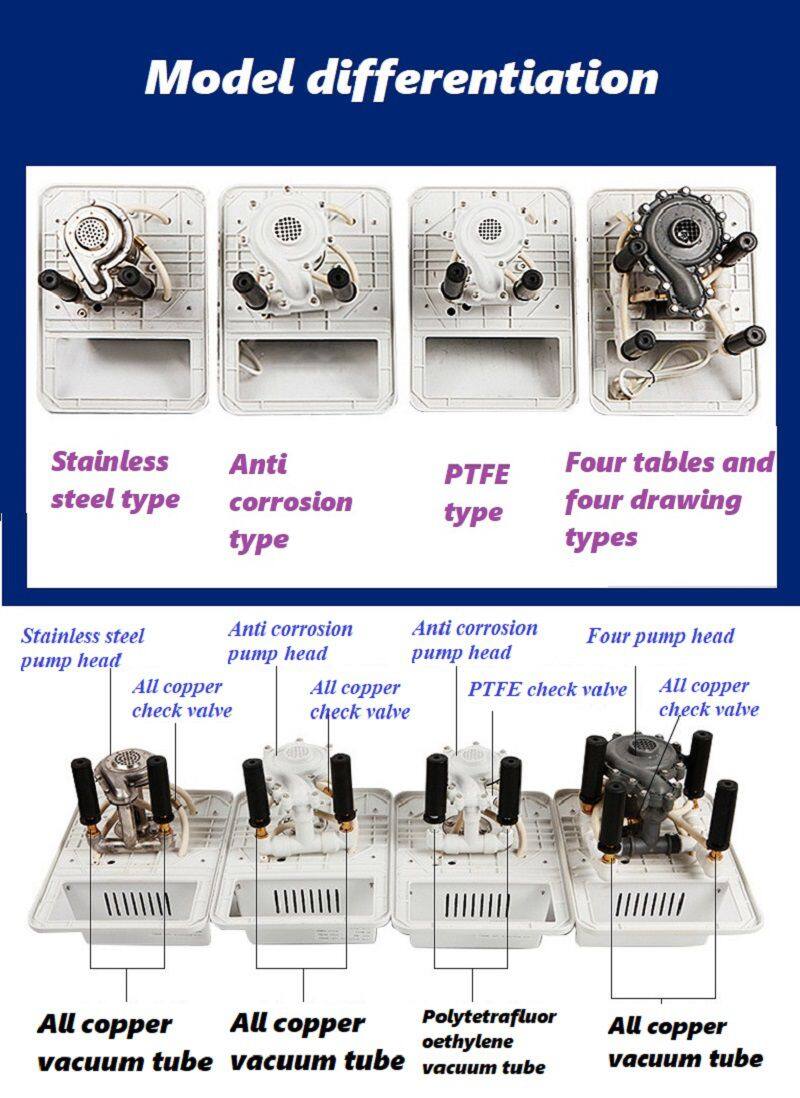 Model differentiation

Stainless steel type

Anti corrosion type

PTFE type

Four tables and four drawing types

Stainless steel pump head

All copper check valve

Anti corrosion pump head

All copper check valve

Anti corrosion pump head

PTFE check valve

Four pump head

All copper check valve

All copper vacuum tube

All copper vacuum tube

Polytetrafluor oethylene vacuum tube

All copper vacuum tube